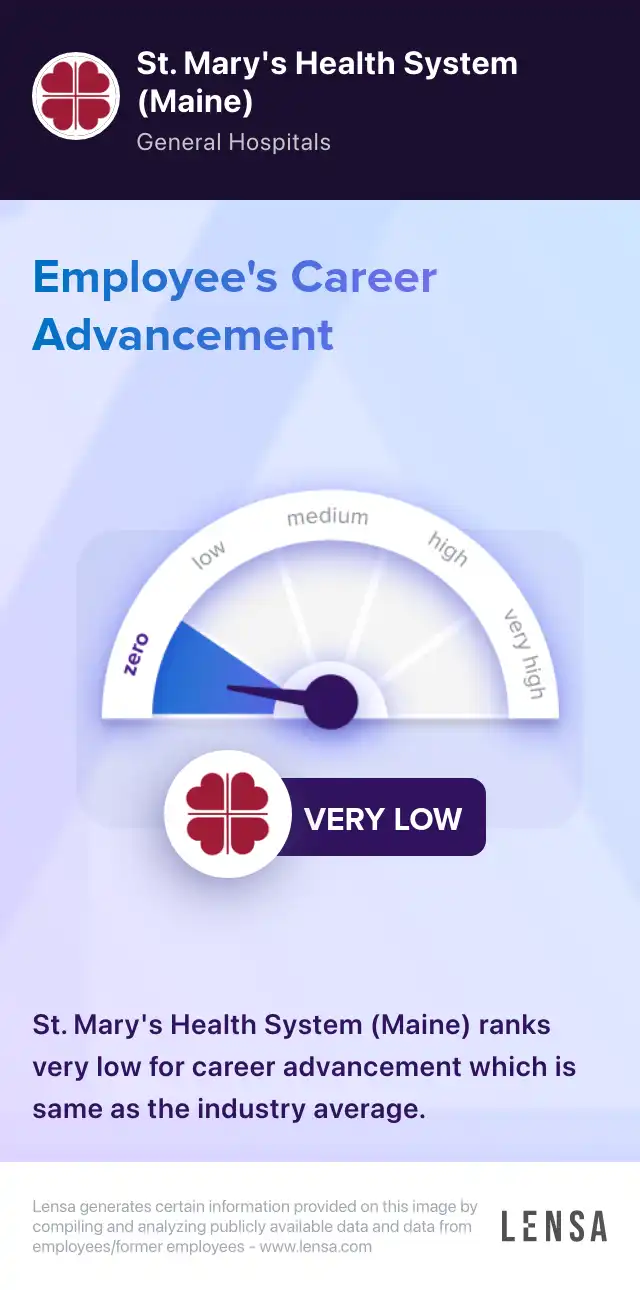 St. Mary's Health System (Maine)
General Hospitals

Employee's Career Advancement

zero
low
medium
high
very high

VERY LOW

St. Mary's Health System (Maine) ranks very low for career advancement which is same as the industry average.

Lensa generates certain information provided on this image by compiling and analyzing publicly available data and data from employees/former employees - www.lensa.com

LENSA