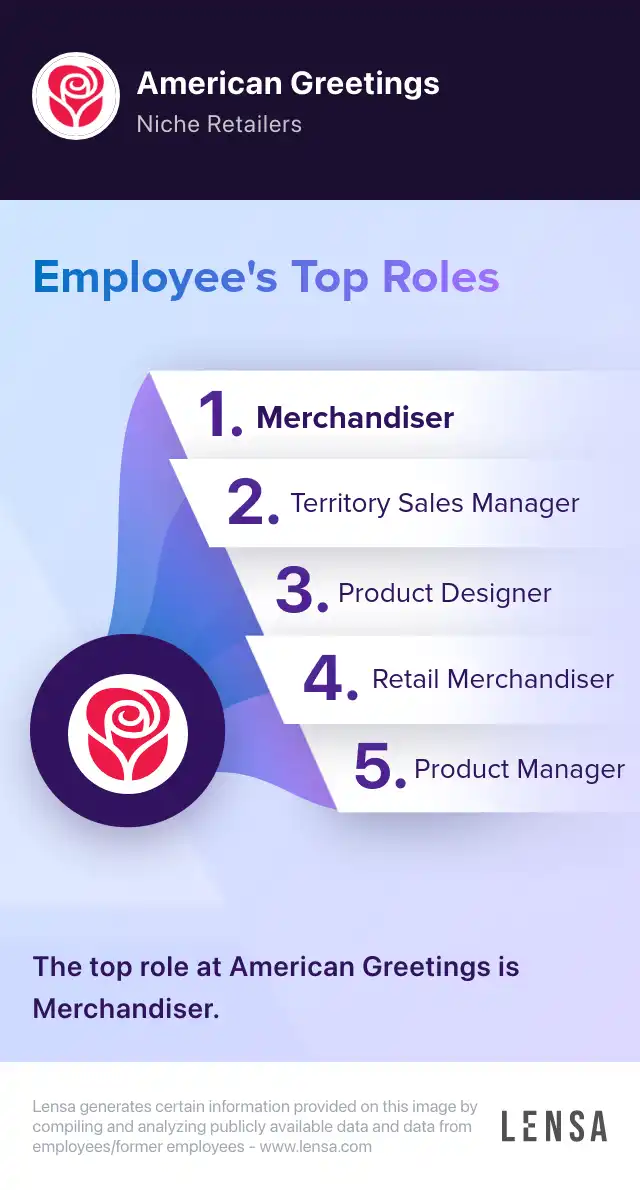 American Greetings
Niche Retailers

Employee's Top Roles

1. Merchandiser
2. Territory Sales Manager
3. Product Designer
4. Retail Merchandiser
5. Product Manager

The top role at American Greetings is Merchandiser.

Lensa generates certain information provided on this image by compiling and analyzing publicly available data and data from employees/former employees - www.lensa.com

LENSA