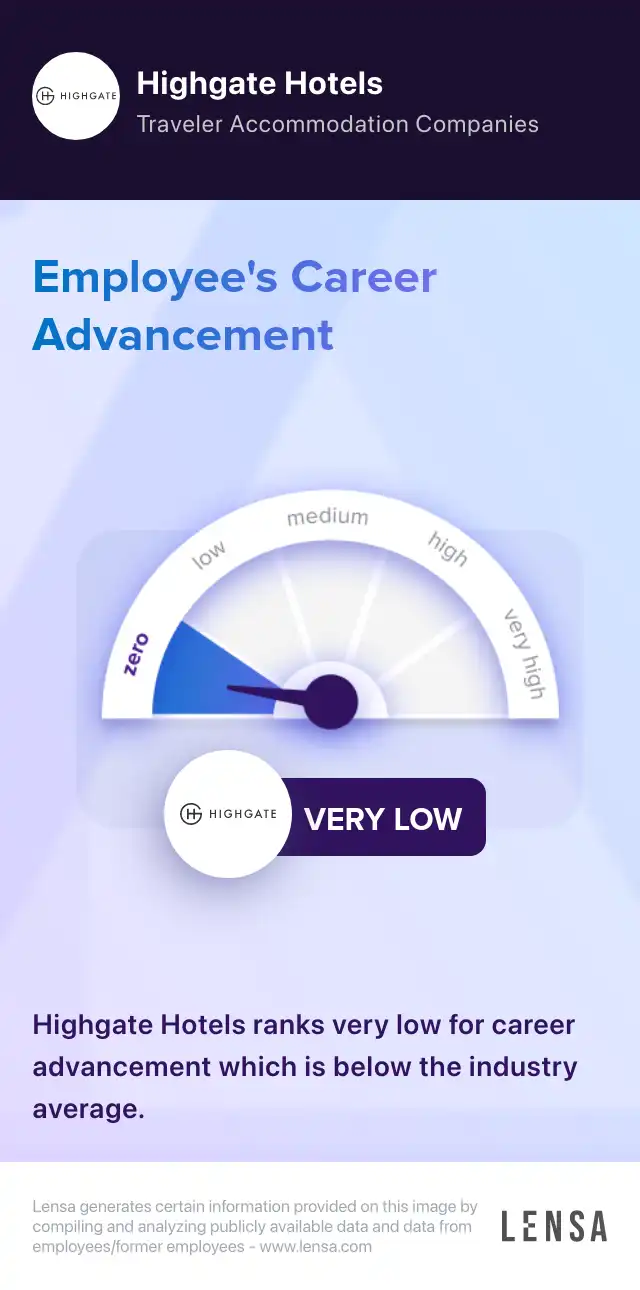 HIGHGATE

Highgate Hotels

Traveler Accommodation Companies

Employee's Career Advancement

zero
low
medium
high
very high

HIGHGATE

VERY LOW

Highgate Hotels ranks very low for career advancement which is below the industry average.

Lensa generates certain information provided on this image by compiling and analyzing publicly available data and data from employees/former employees - www.lensa.com

LENSA