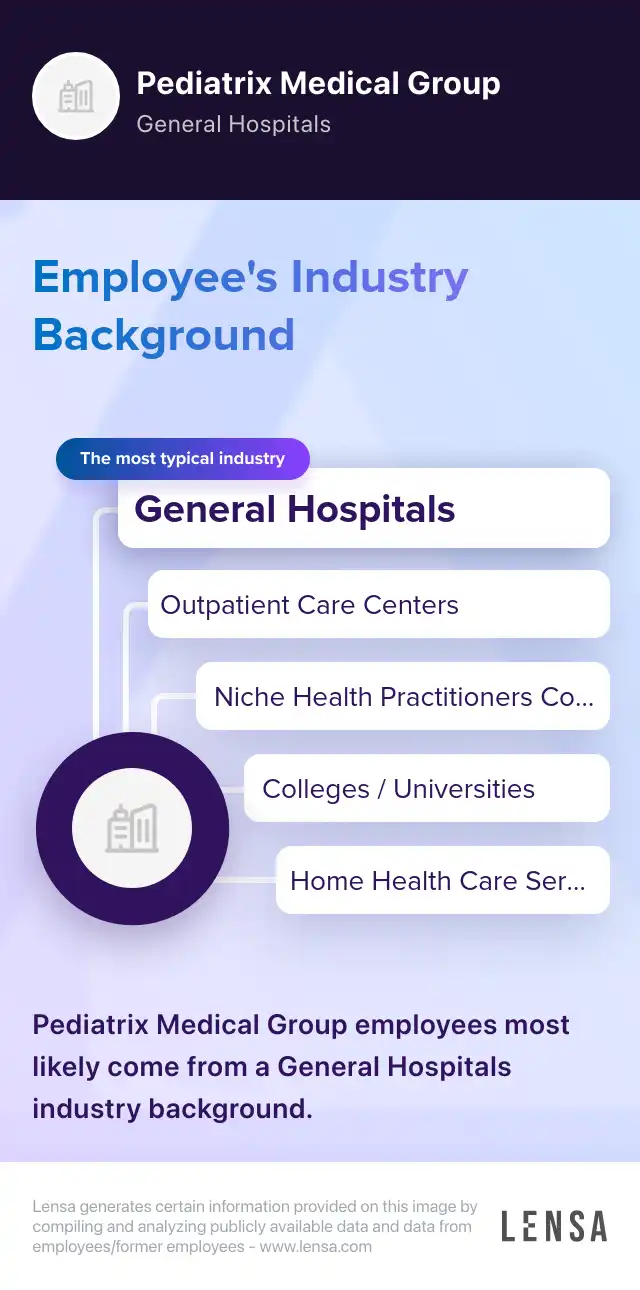 Pediatrix Medical Group
General Hospitals

Employee's Industry Background

The most typical industry

General Hospitals

Outpatient Care Centers

Niche Health Practitioners Co...

Colleges / Universities

Home Health Care Ser...

Pediatrix Medical Group employees most likely come from a General Hospitals industry background.

Lensa generates certain information provided on this image by compiling and analyzing publicly available data and data from employees/former employees - www.lensa.com

LENSA