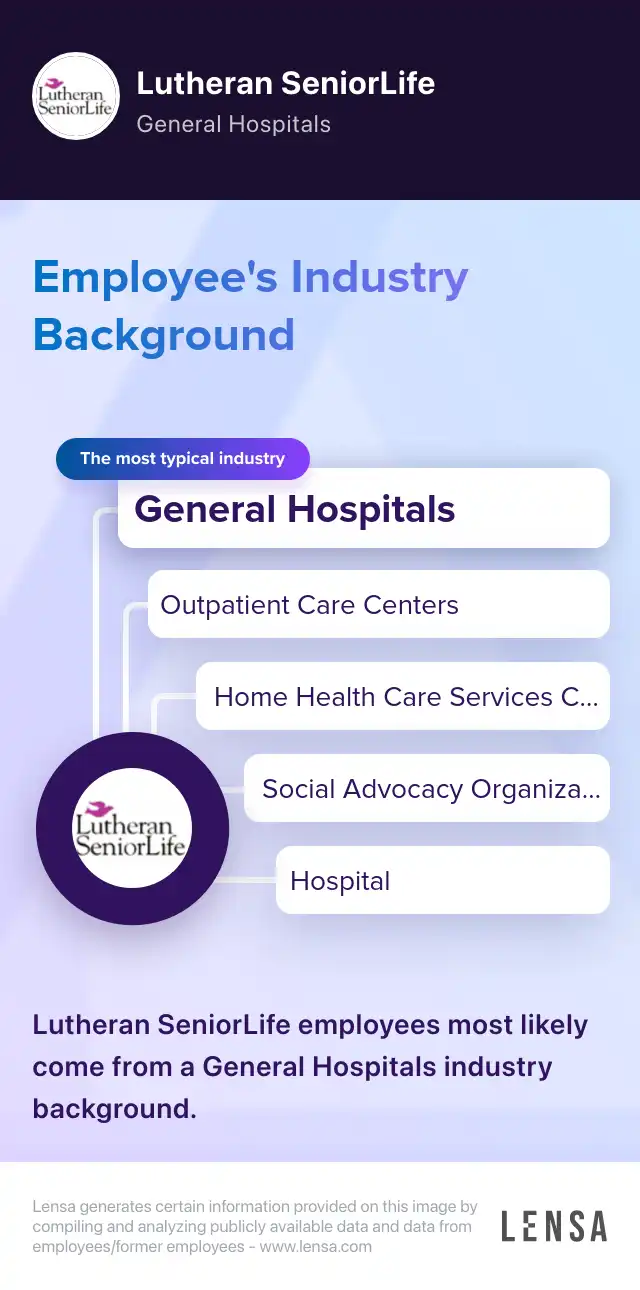 Lutheran SeniorLife

Lutheran SeniorLife
General Hospitals

Employee's Industry Background

The most typical industry

General Hospitals

Outpatient Care Centers

Home Health Care Services C...

Social Advocacy Organiza...

Hospital

Lutheran SeniorLife

Lutheran SeniorLife employees most likely come from a General Hospitals industry background.

Lensa generates certain information provided on this image by compiling and analyzing publicly available data and data from employees/former employees - www.lensa.com

LENSA