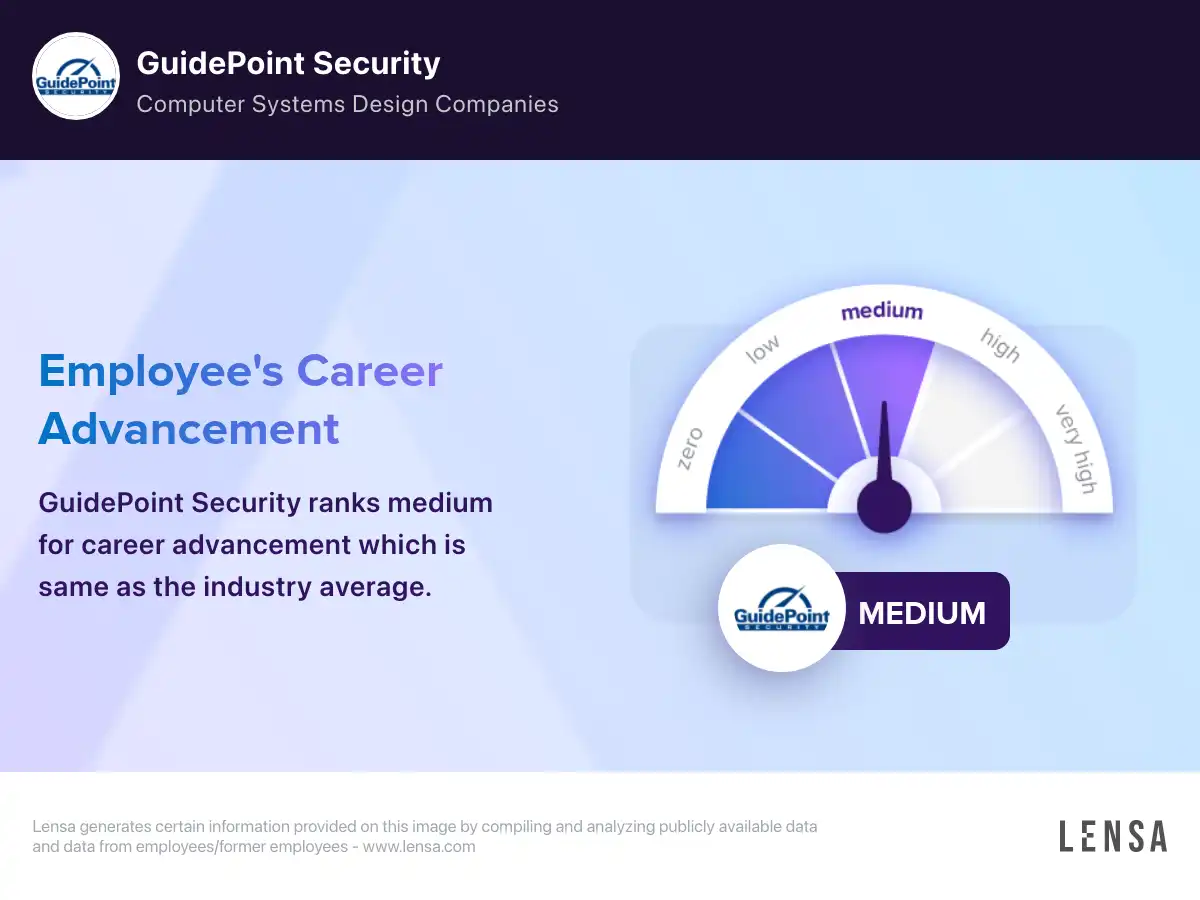 GuidePoint SECURITY

GuidePoint Security

Computer Systems Design Companies

Employee's Career Advancement

GuidePoint Security ranks medium for career advancement which is same as the industry average.

zero

low

medium

high

very high

GuidePoint SECURITY

MEDIUM

Lensa generates certain information provided on this image by compiling and analyzing publicly available data and data from employees/former employees - www.lensa.com

LENSA