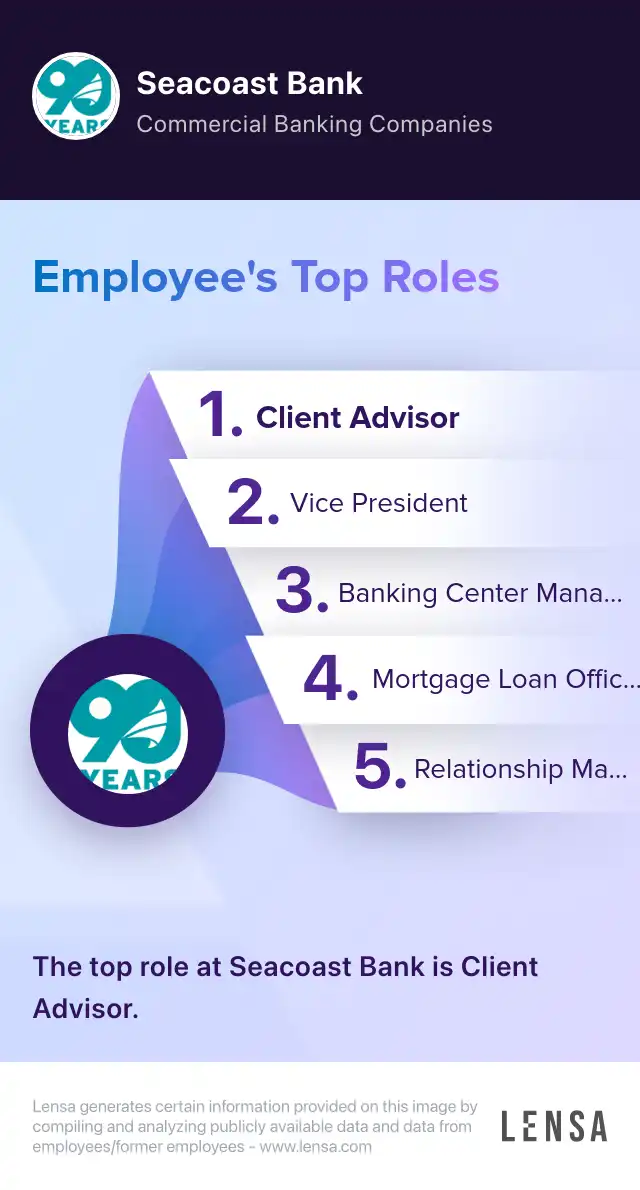 90 YEARS

Seacoast Bank
Commercial Banking Companies

Employee's Top Roles

1. Client Advisor
2. Vice President
3. Banking Center Mana...
4. Mortgage Loan Offic...
5. Relationship Ma...

90 YEARS

The top role at Seacoast Bank is Client Advisor.

Lensa generates certain information provided on this image by compiling and analyzing publicly available data and data from employees/former employees - www.lensa.com

LENSA