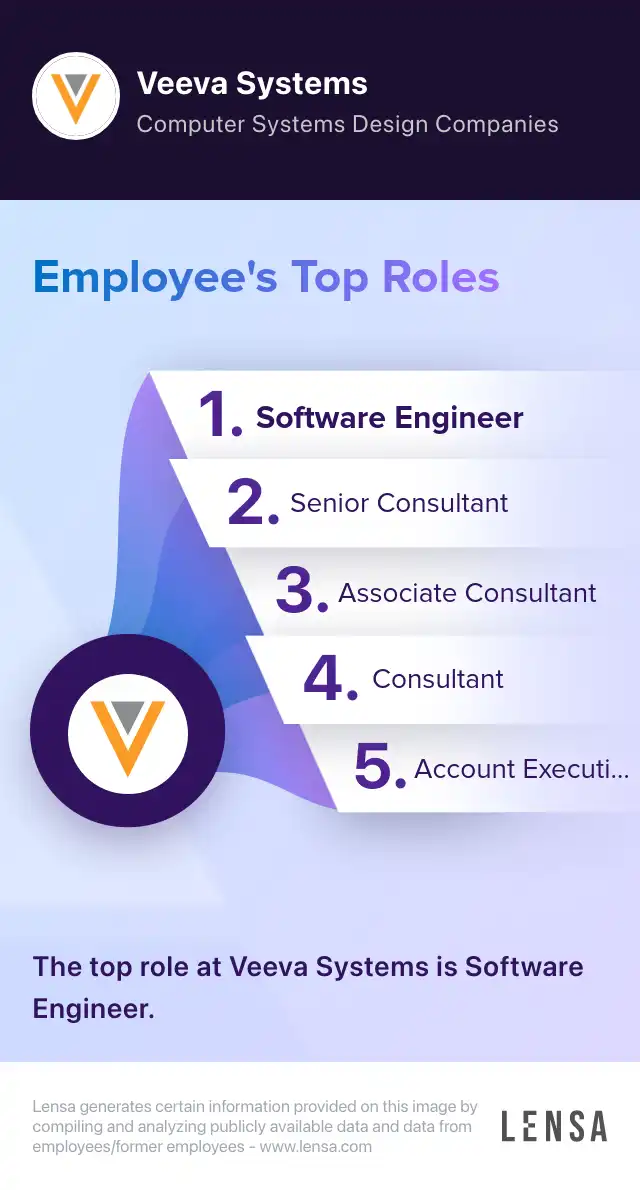 Veeva Systems
Computer Systems Design Companies

Employee's Top Roles

1. Software Engineer
2. Senior Consultant
3. Associate Consultant
4. Consultant
5. Account Executi...

The top role at Veeva Systems is Software Engineer.

Lensa generates certain information provided on this image by compiling and analyzing publicly available data and data from employees/former employees - www.lensa.com

LENSA