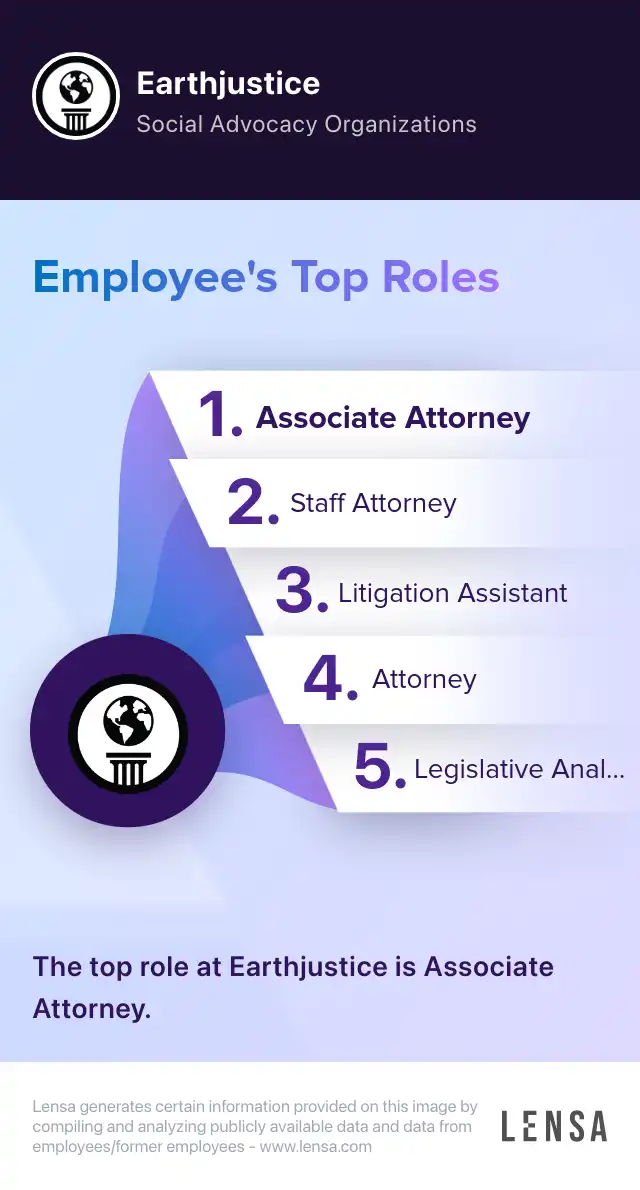 Earthjustice
Social Advocacy Organizations

Employee's Top Roles

1. Associate Attorney
2. Staff Attorney
3. Litigation Assistant
4. Attorney
5. Legislative Anal...

The top role at Earthjustice is Associate Attorney.

Lensa generates certain information provided on this image by compiling and analyzing publicly available data and data from employees/former employees - www.lensa.com

LENSA