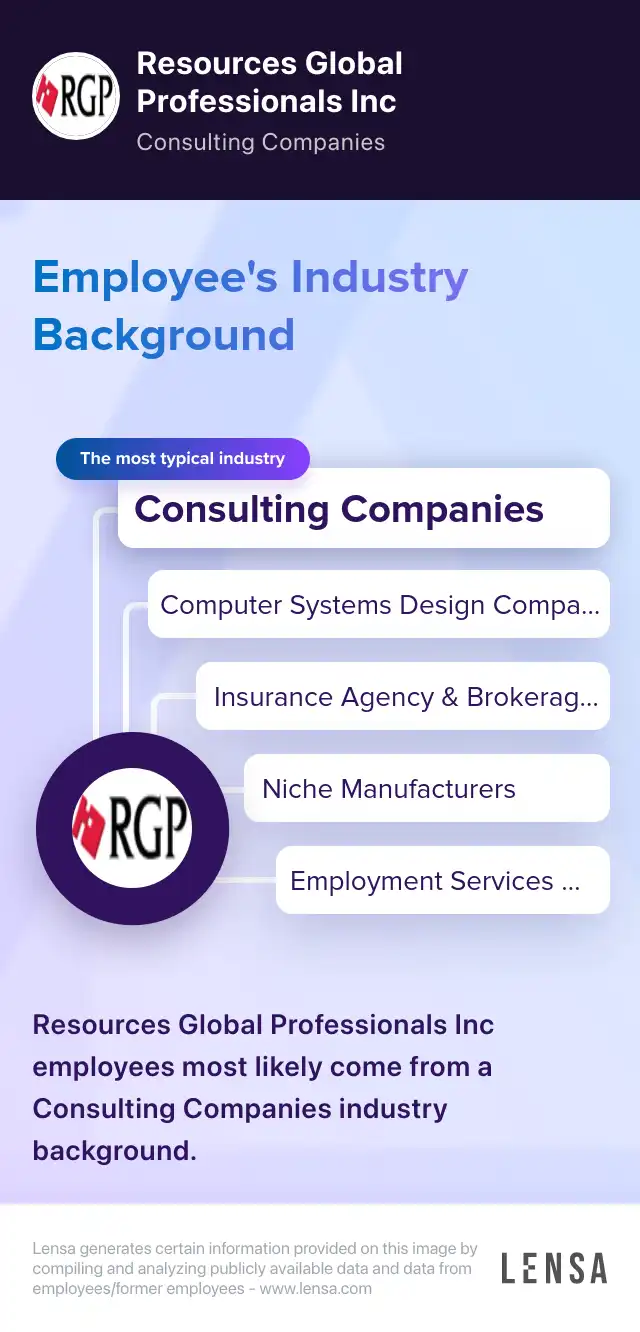 RGP

Resources Global Professionals Inc
Consulting Companies

Employee's Industry Background

The most typical industry
Consulting Companies
Computer Systems Design Compa...
Insurance Agency & Brokerag...
Niche Manufacturers
Employment Services ...

RGP

Resources Global Professionals Inc employees most likely come from a Consulting Companies industry background.

Lensa generates certain information provided on this image by compiling and analyzing publicly available data and data from employees/former employees - www.lensa.com

LENSA