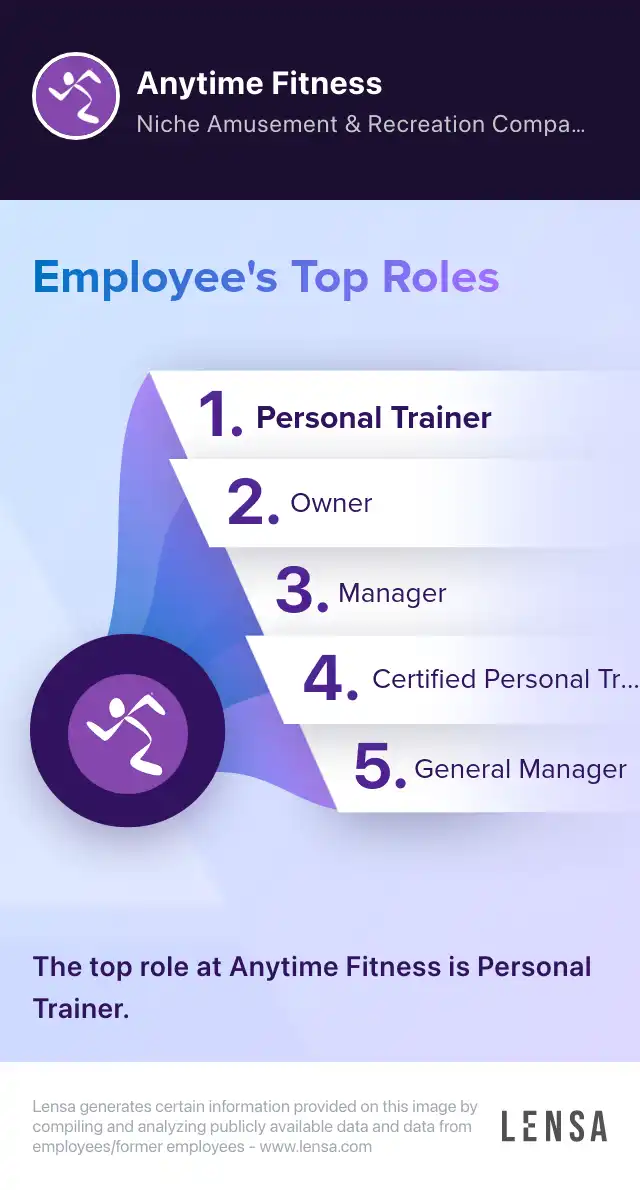 Anytime Fitness
Niche Amusement & Recreation Compa...

Employee's Top Roles

1. Personal Trainer
2. Owner
3. Manager
4. Certified Personal Tr...
5. General Manager

The top role at Anytime Fitness is Personal Trainer.

Lensa generates certain information provided on this image by compiling and analyzing publicly available data and data from employees/former employees - www.lensa.com

LENSA