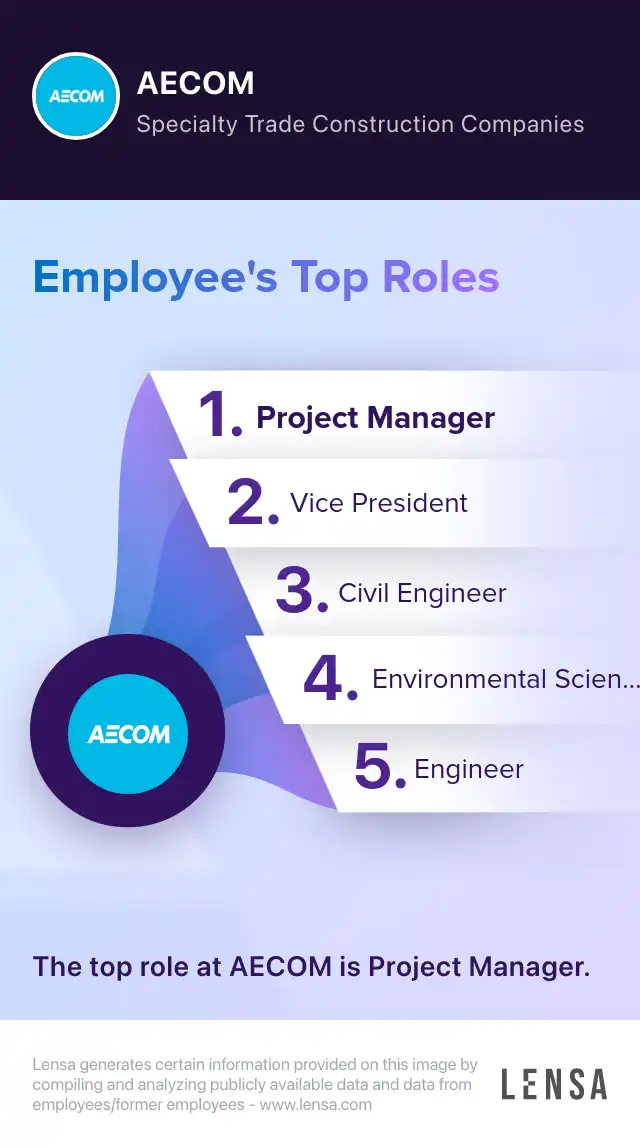 AECOM

AECOM
Specialty Trade Construction Companies

Employee's Top Roles

1. Project Manager
2. Vice President
3. Civil Engineer
4. Environmental Scien...
5. Engineer

AECOM

The top role at AECOM is Project Manager.

Lensa generates certain information provided on this image by compiling and analyzing publicly available data and data from employees/former employees - www.lensa.com

LENSA