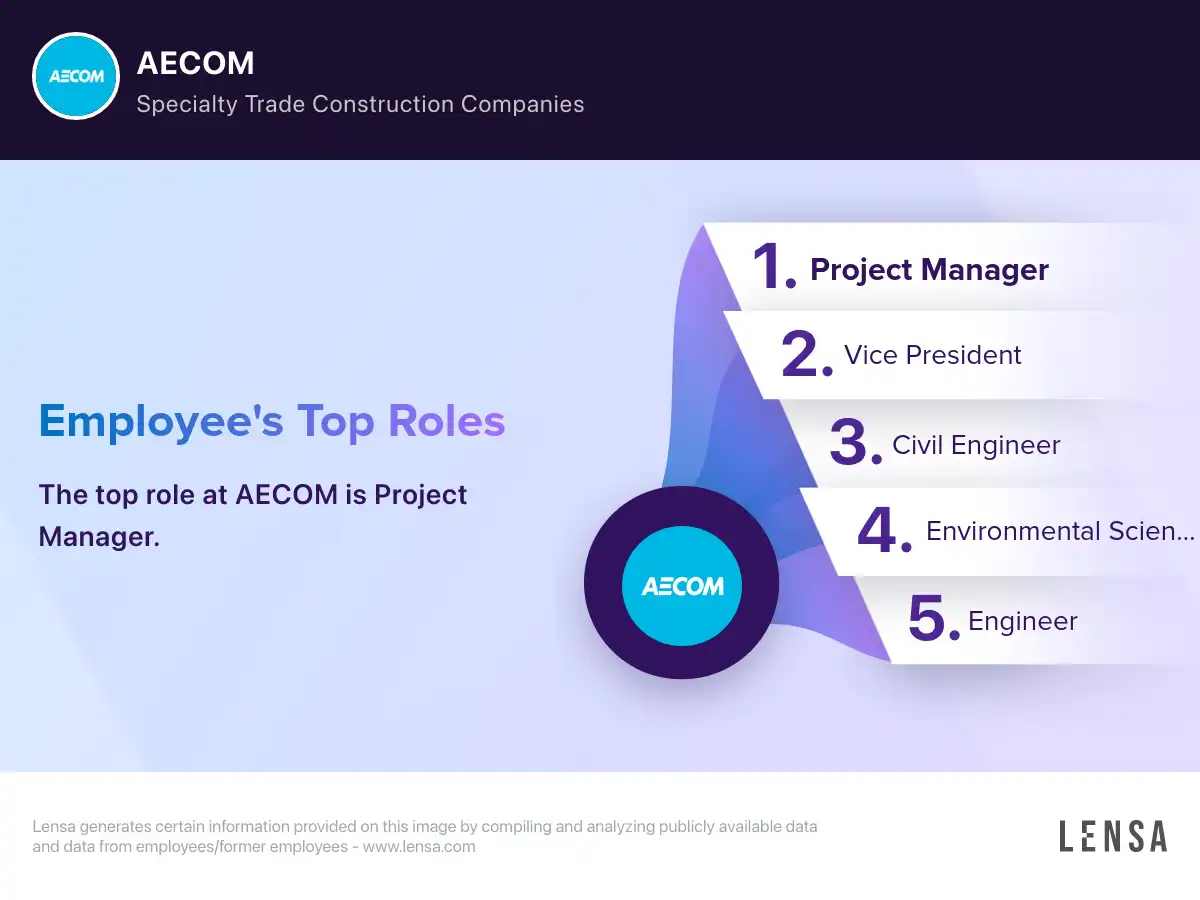 AECOM

AECOM
Specialty Trade Construction Companies

Employee's Top Roles

The top role at AECOM is Project Manager.

AECOM

1. Project Manager
2. Vice President
3. Civil Engineer
4. Environmental Scien...
5. Engineer

Lensa generates certain information provided on this image by compiling and analyzing publicly available data and data from employees/former employees - www.lensa.com

LENSA