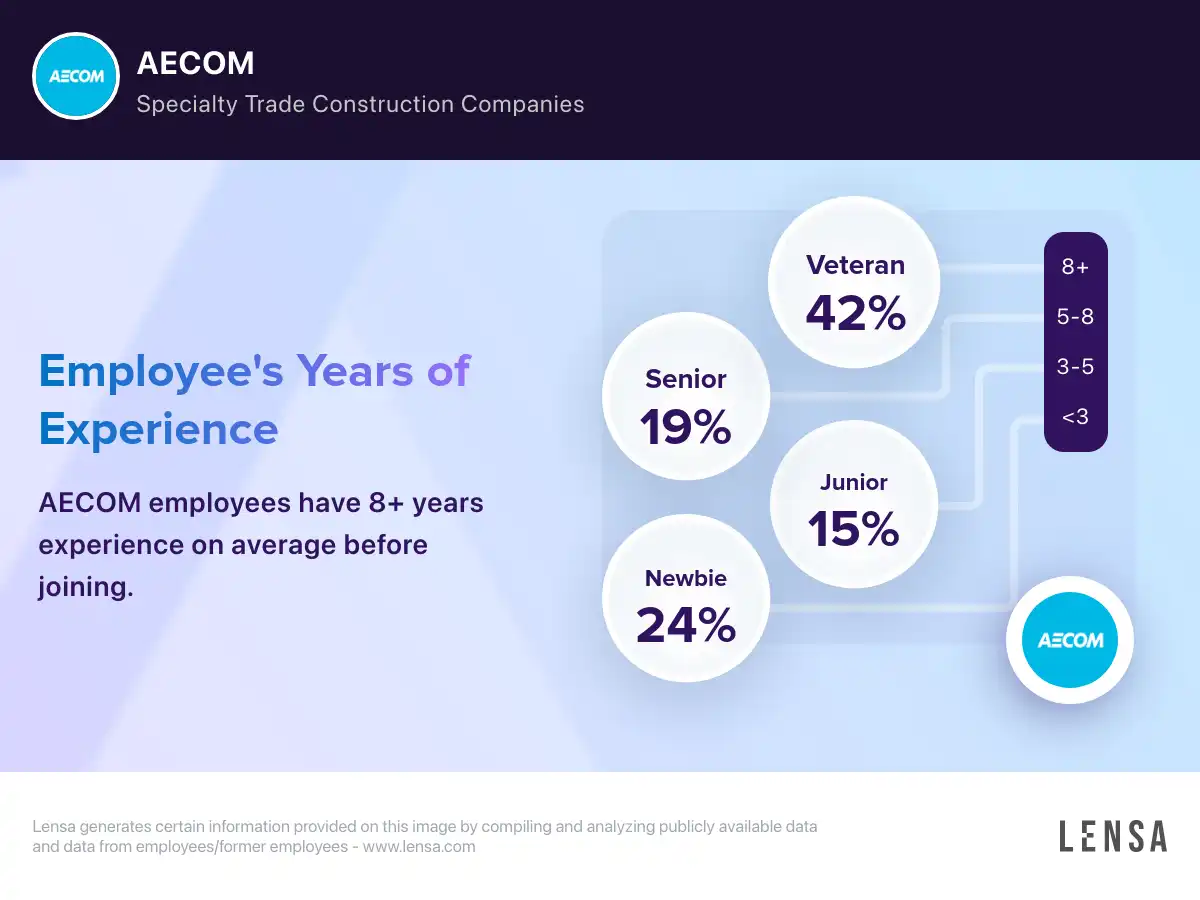 AECOM

AECOM
Specialty Trade Construction Companies

Employee's Years of Experience

AECOM employees have 8+ years experience on average before joining.

Veteran
42%

Senior
19%

Junior
15%

Newbie
24%

8+
5-8
3-5
<3

AECOM

Lensa generates certain information provided on this image by compiling and analyzing publicly available data and data from employees/former employees - www.lensa.com

LENSA