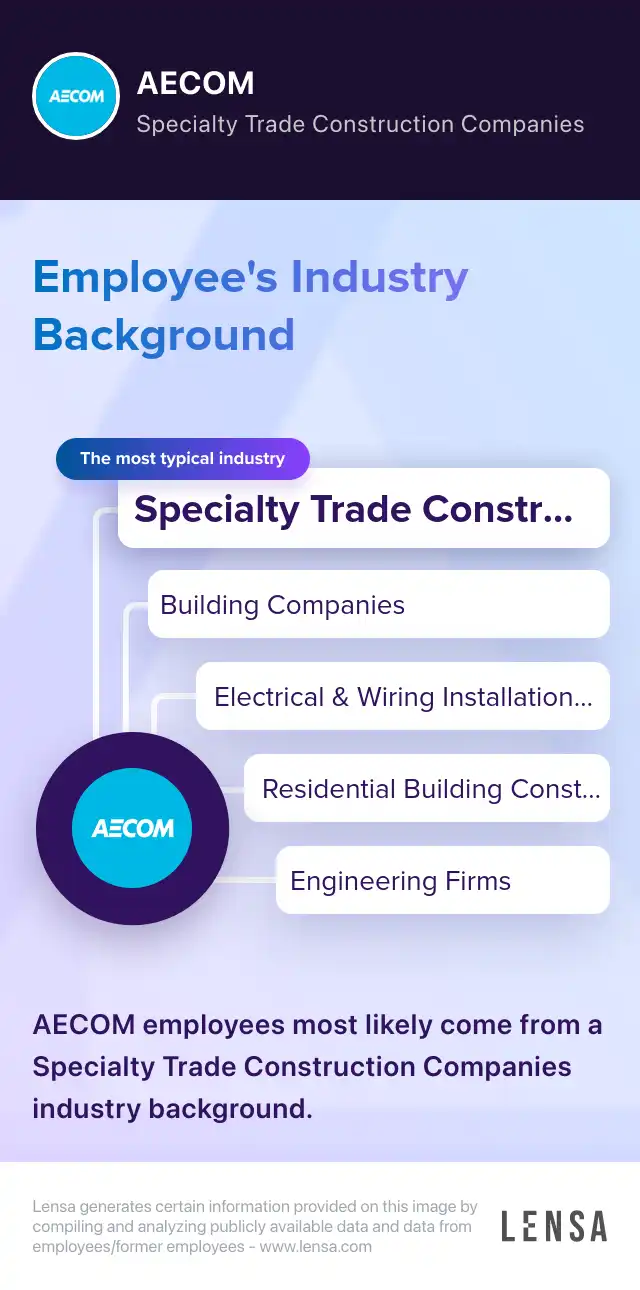 AECOM

AECOM
Specialty Trade Construction Companies

Employee's Industry Background

The most typical industry
Specialty Trade Constr...

Building Companies

Electrical & Wiring Installation...

Residential Building Const...

Engineering Firms

AECOM

AECOM employees most likely come from a Specialty Trade Construction Companies industry background.

Lensa generates certain information provided on this image by compiling and analyzing publicly available data and data from employees/former employees - www.lensa.com

LENSA