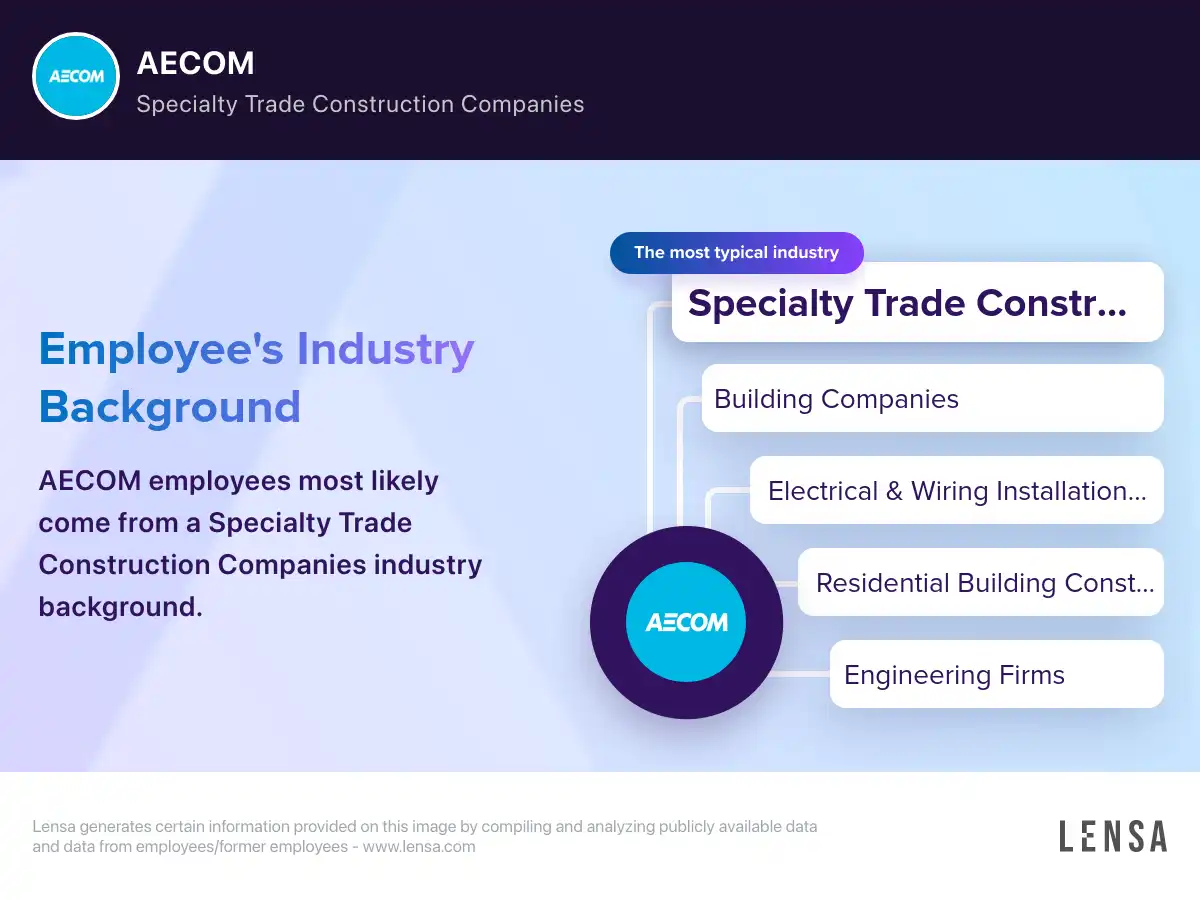 AECOM

AECOM
Specialty Trade Construction Companies

Employee's Industry Background

AECOM employees most likely come from a Specialty Trade Construction Companies industry background.

The most typical industry
Specialty Trade Constr...
Building Companies
Electrical & Wiring Installation...
Residential Building Const...
Engineering Firms

AECOM

Lensa generates certain information provided on this image by compiling and analyzing publicly available data and data from employees/former employees - www.lensa.com

LENSA