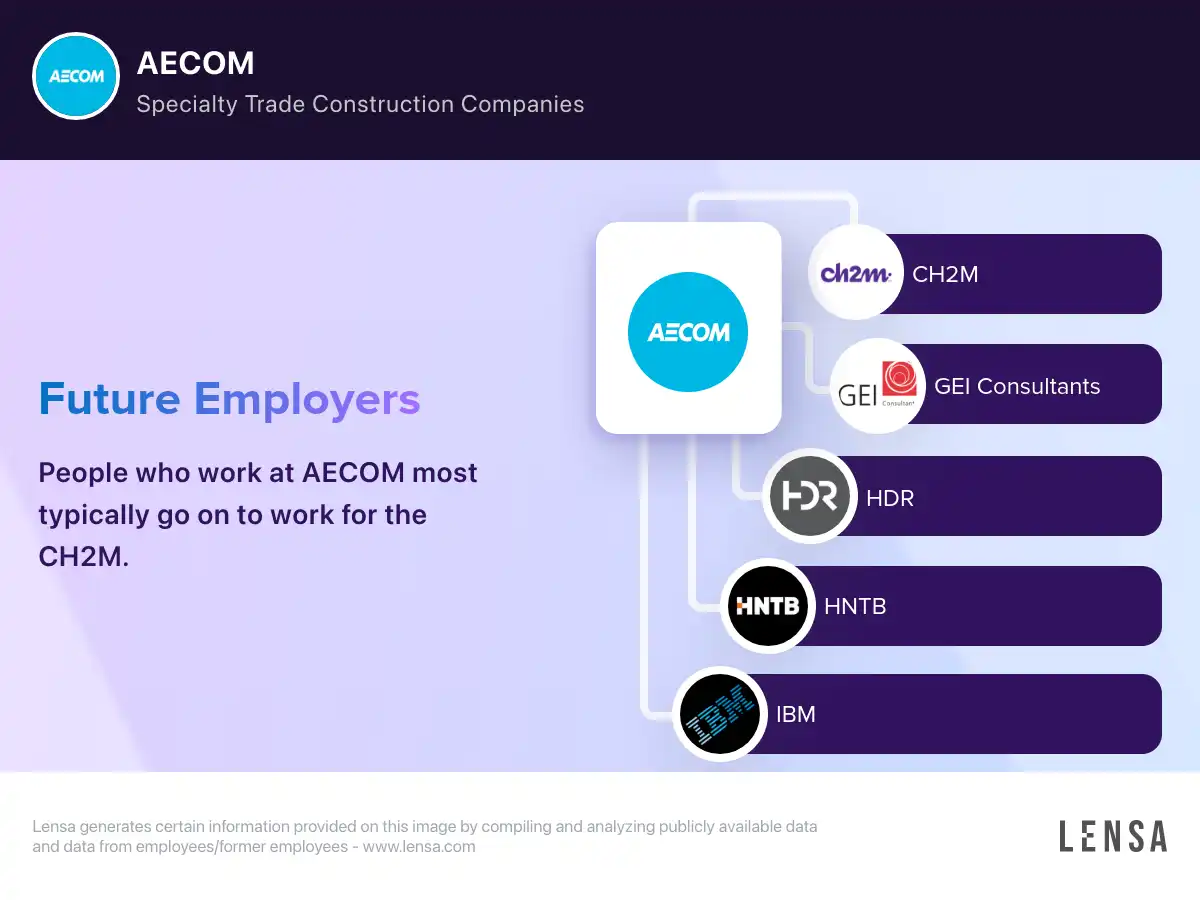 AECOM

AECOM
Specialty Trade Construction Companies

Future Employers

People who work at AECOM most typically go on to work for the CH2M.

AECOM

ch2m CH2M

GEI Consultants GEI Consultants

HDR HDR

HNTB HNTB

IBM IBM

Lensa generates certain information provided on this image by compiling and analyzing publicly available data and data from employees/former employees - www.lensa.com

LENSA