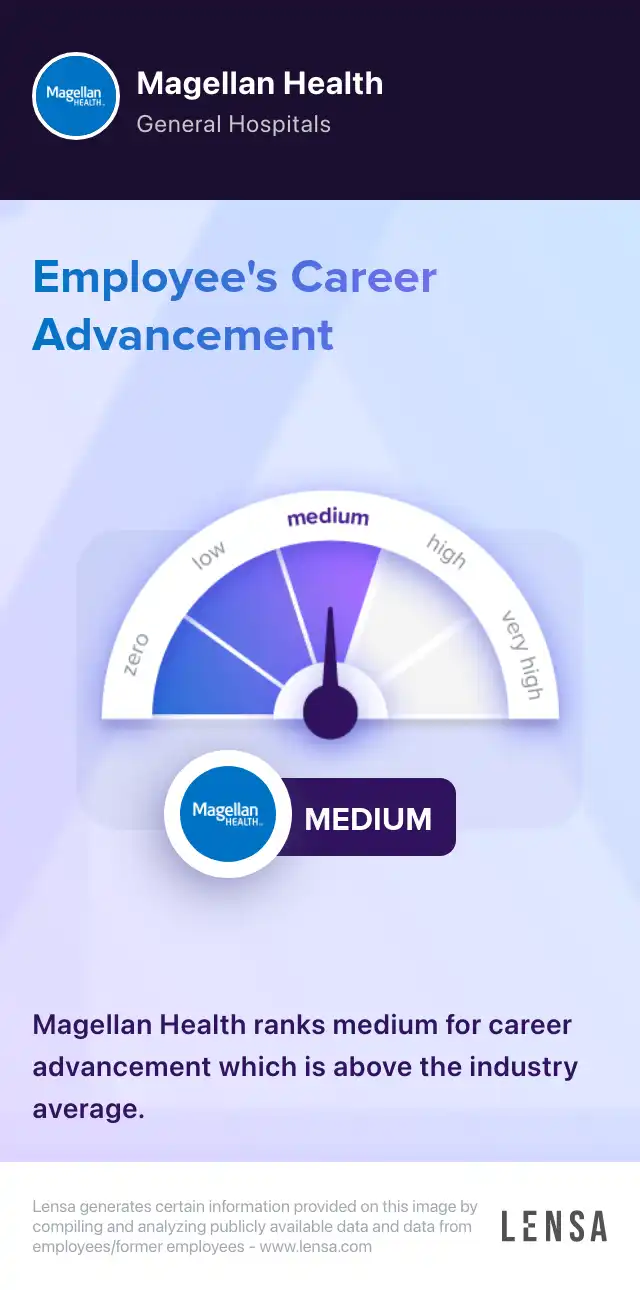 Magellan HEALTH

Magellan Health
General Hospitals

Employee's Career Advancement

zero
low
medium
high
very high

Magellan HEALTH
MEDIUM

Magellan Health ranks medium for career advancement which is above the industry average.

Lensa generates certain information provided on this image by compiling and analyzing publicly available data and data from employees/former employees - www.lensa.com

LENSA