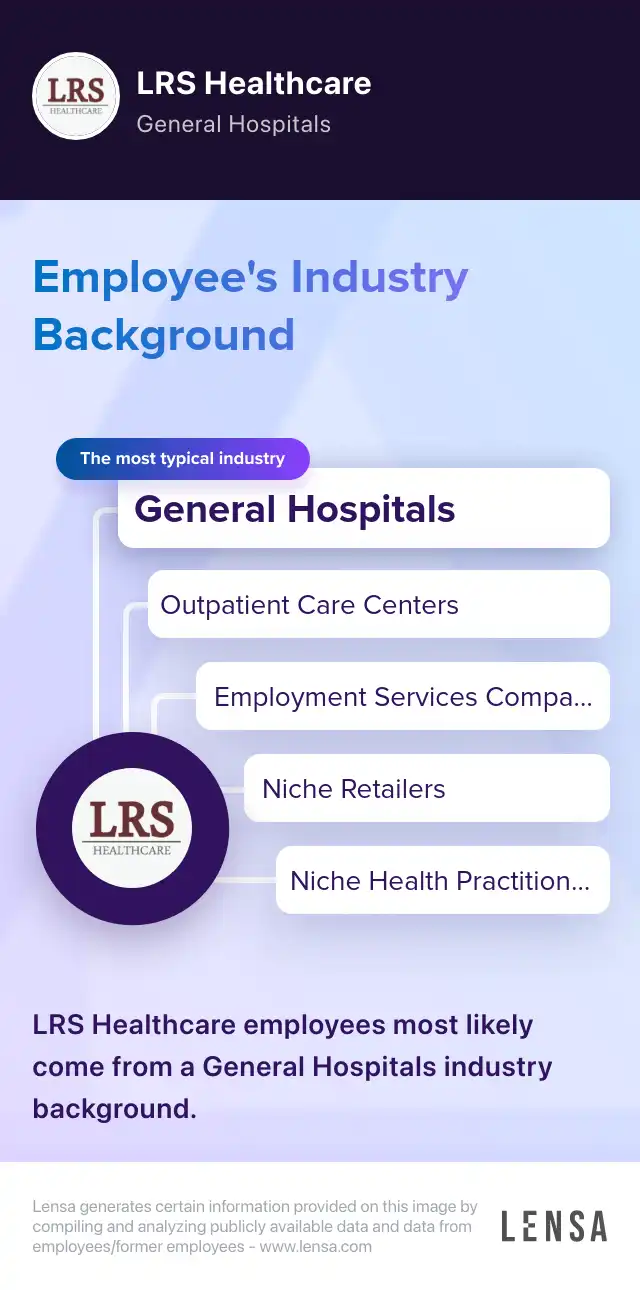 LRS HEALTHCARE

LRS Healthcare
General Hospitals

Employee's Industry Background

The most typical industry

General Hospitals

Outpatient Care Centers

Employment Services Compa...

Niche Retailers

Niche Health Practition...

LRS HEALTHCARE

LRS Healthcare employees most likely come from a General Hospitals industry background.

Lensa generates certain information provided on this image by compiling and analyzing publicly available data and data from employees/former employees - www.lensa.com

LENSA