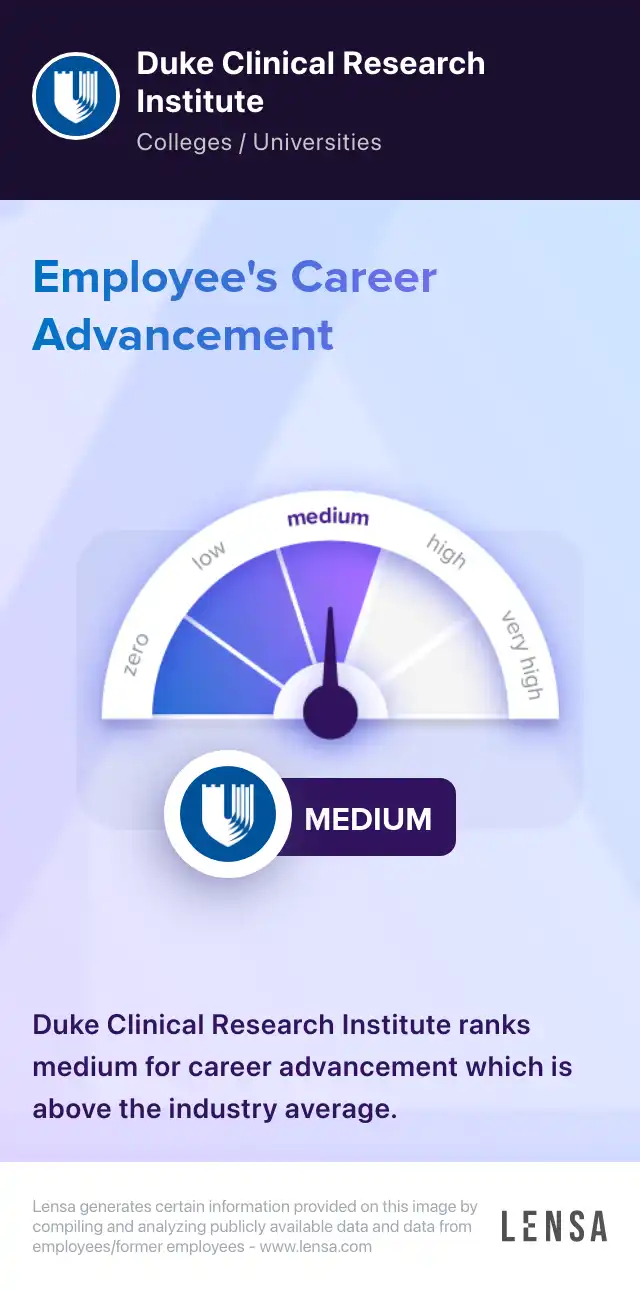 Duke Clinical Research Institute

Colleges / Universities

Employee's Career Advancement

zero
low
medium
high
very high

MEDIUM

Duke Clinical Research Institute ranks medium for career advancement which is above the industry average.

Lensa generates certain information provided on this image by compiling and analyzing publicly available data and data from employees/former employees - www.lensa.com

LENSA