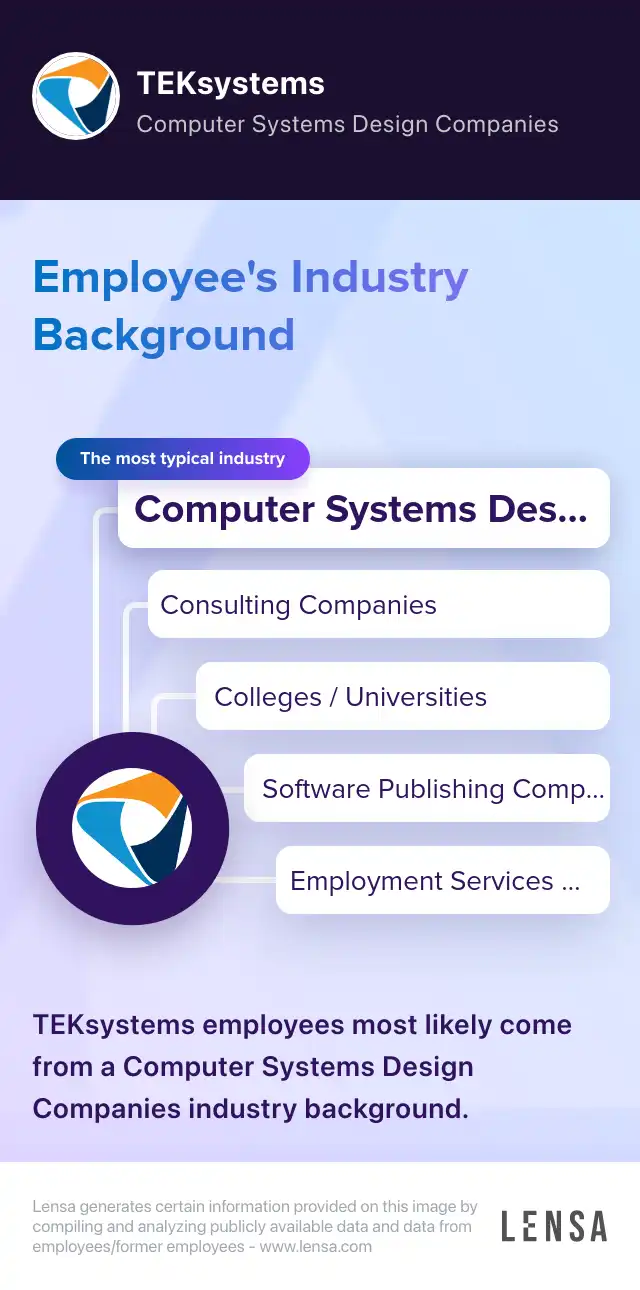 TEKsystems
Computer Systems Design Companies

Employee's Industry Background

The most typical industry

Computer Systems Des...

Consulting Companies

Colleges / Universities

Software Publishing Comp...

Employment Services ...

TEKsystems employees most likely come from a Computer Systems Design Companies industry background.

Lensa generates certain information provided on this image by compiling and analyzing publicly available data and data from employees/former employees - www.lensa.com

LENSA