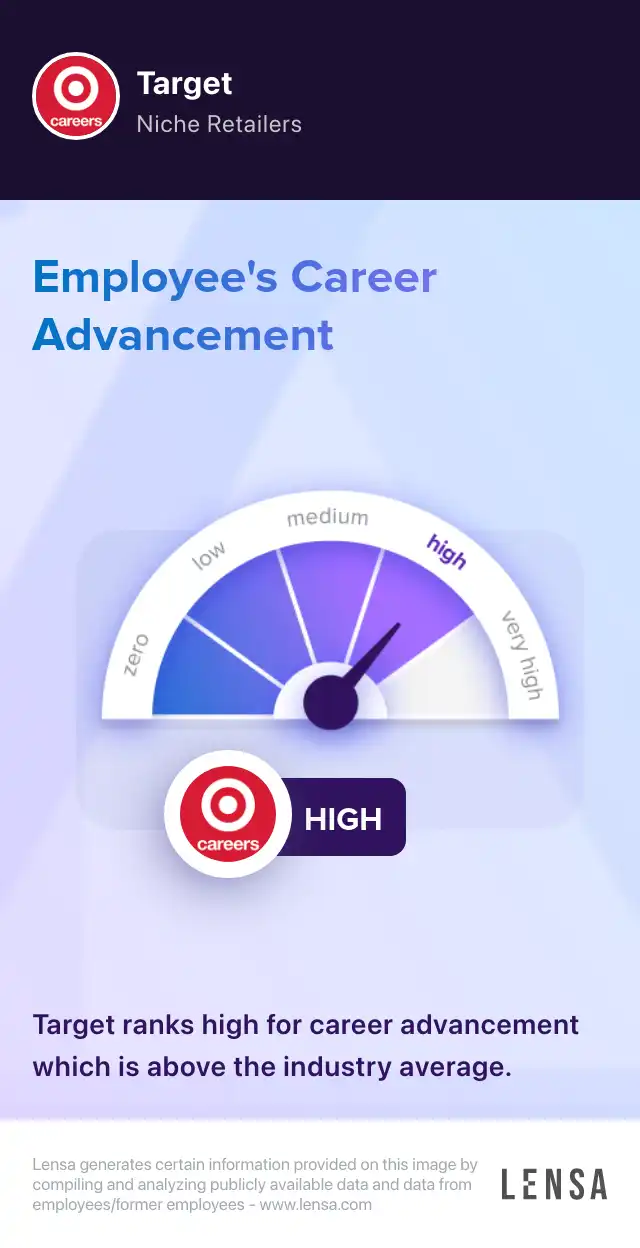 careers

Target
Niche Retailers

Employee's Career Advancement

zero
low
medium
high
very high

careers

HIGH

Target ranks high for career advancement which is above the industry average.

Lensa generates certain information provided on this image by compiling and analyzing publicly available data and data from employees/former employees - www.lensa.com

LENSA