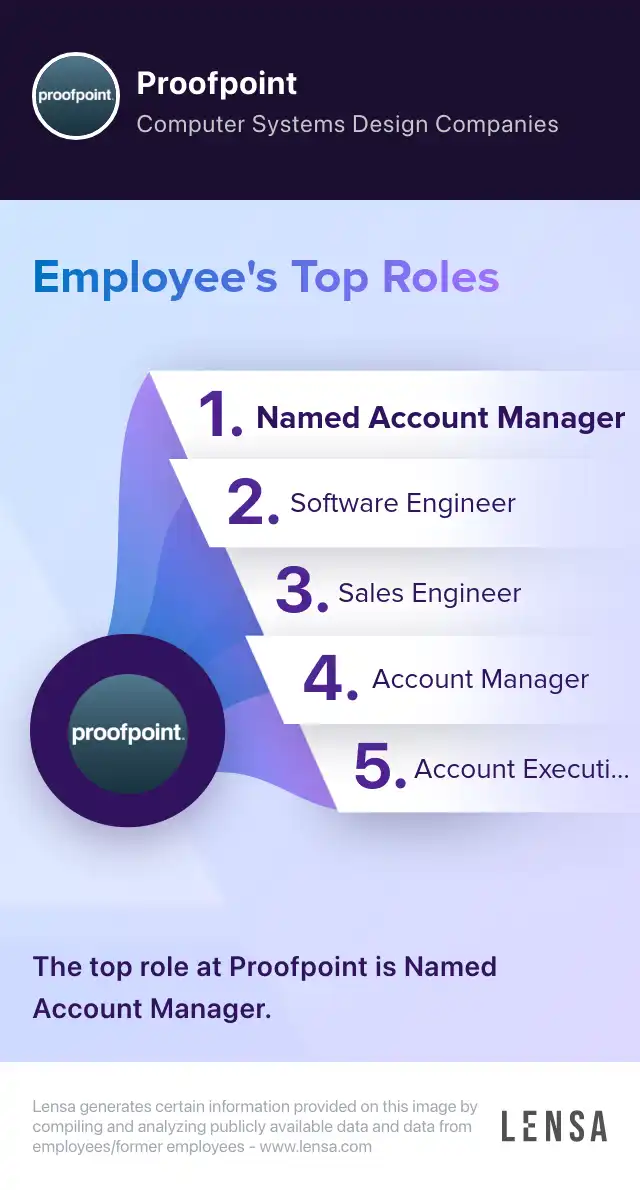 proofpoint

Proofpoint

Computer Systems Design Companies

Employee's Top Roles

1. Named Account Manager

2. Software Engineer

3. Sales Engineer

4. Account Manager

5. Account Executi...

proofpoint.

The top role at Proofpoint is Named Account Manager.

Lensa generates certain information provided on this image by compiling and analyzing publicly available data and data from employees/former employees - www.lensa.com

LENSA