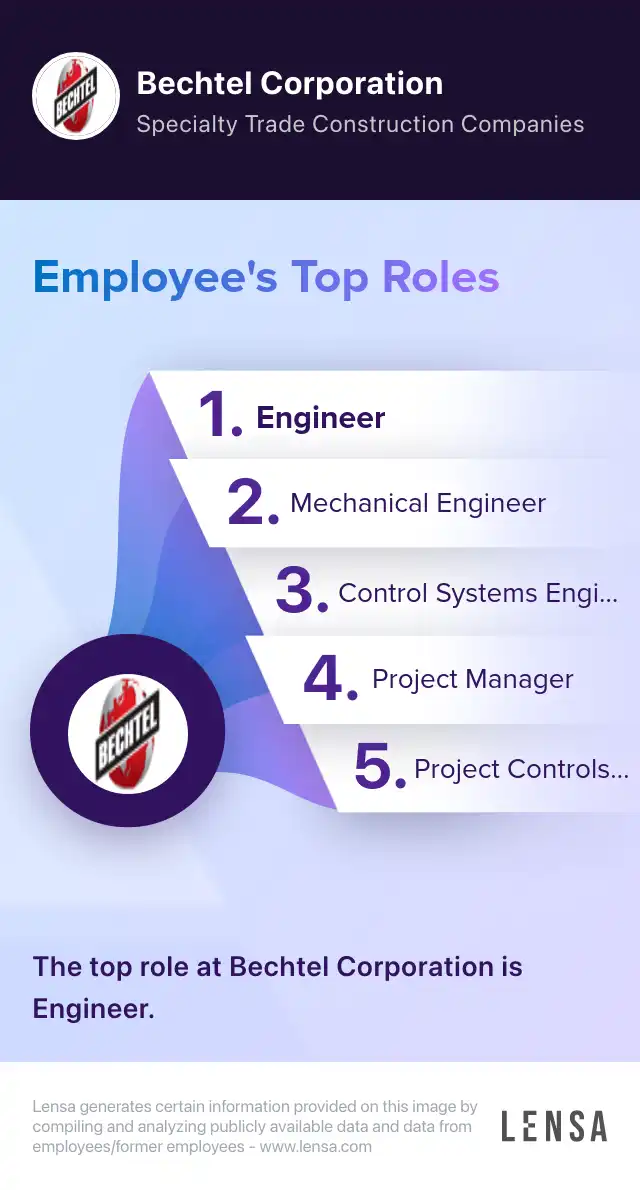 BECHTEL

Bechtel Corporation
Specialty Trade Construction Companies

Employee's Top Roles

1. Engineer
2. Mechanical Engineer
3. Control Systems Engi...
4. Project Manager
5. Project Controls...

BECHTEL

The top role at Bechtel Corporation is Engineer.

Lensa generates certain information provided on this image by compiling and analyzing publicly available data and data from employees/former employees - www.lensa.com

LENSA