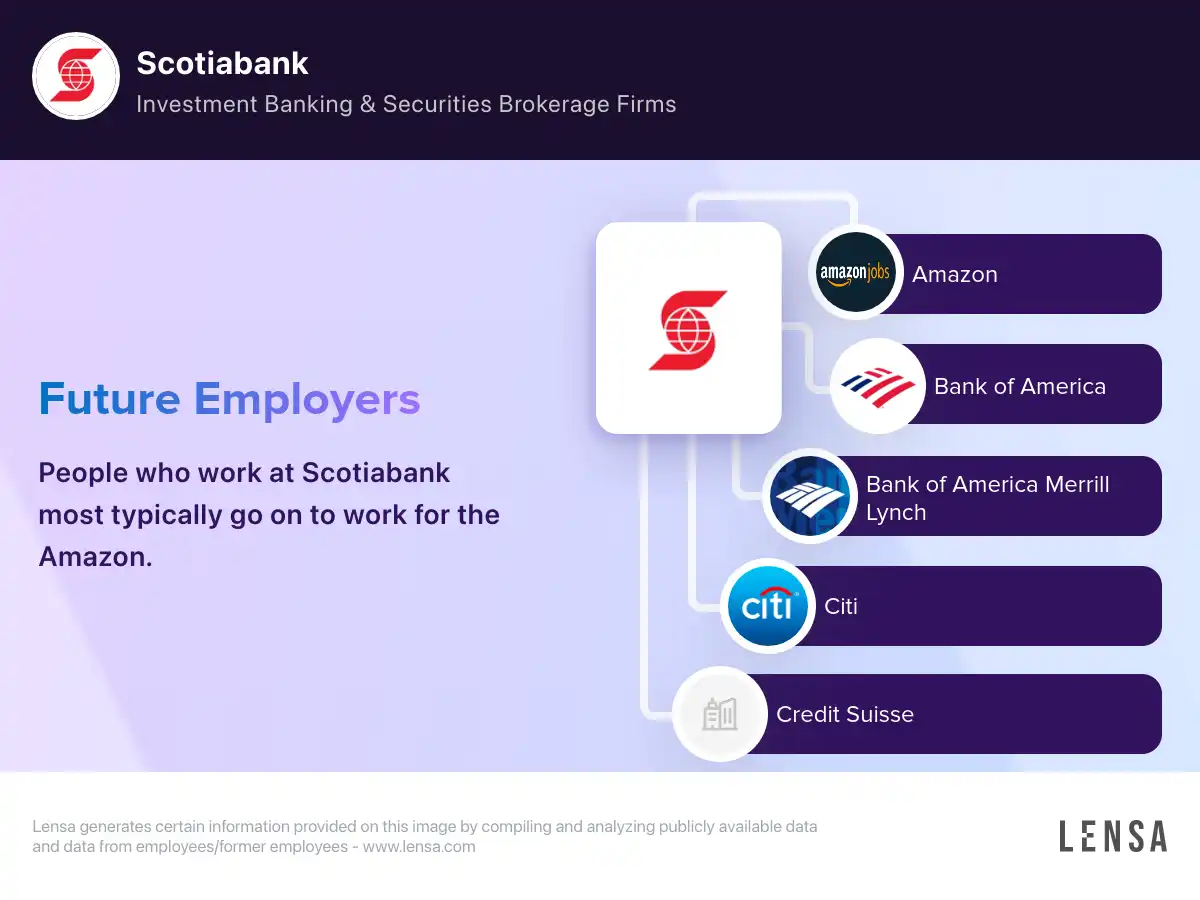 Scotiabank
Investment Banking & Securities Brokerage Firms

Future Employers

People who work at Scotiabank most typically go on to work for the Amazon.

amazon jobs
Amazon

Bank of America

Bank of America Merrill Lynch

citi
Citi

Credit Suisse

Lensa generates certain information provided on this image by compiling and analyzing publicly available data and data from employees/former employees - www.lensa.com

LENSA