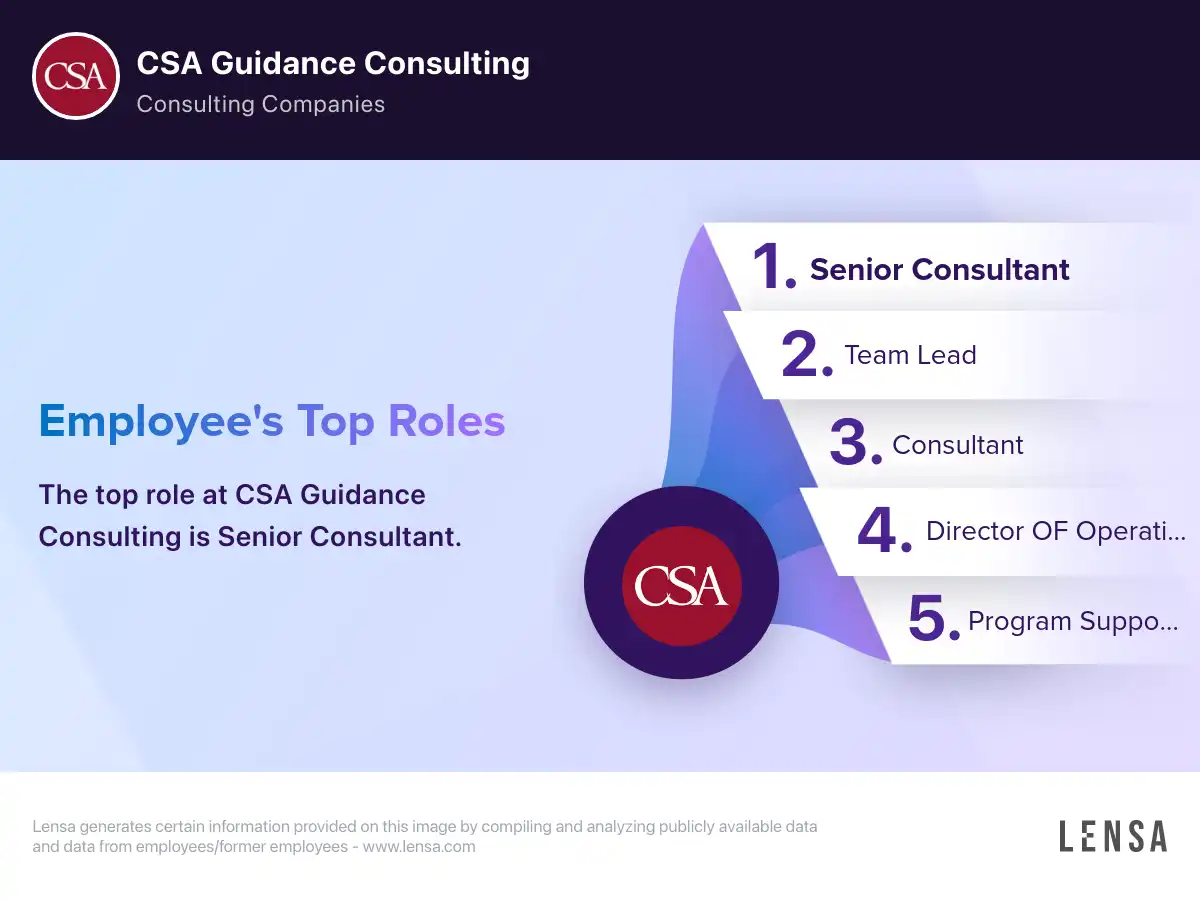 CSA

CSA Guidance Consulting

Consulting Companies

Employee's Top Roles

The top role at CSA Guidance Consulting is Senior Consultant.

CSA

1. Senior Consultant

2. Team Lead

3. Consultant

4. Director OF Operati...

5. Program Suppo...

Lensa generates certain information provided on this image by compiling and analyzing publicly available data and data from employees/former employees - www.lensa.com

LENSA