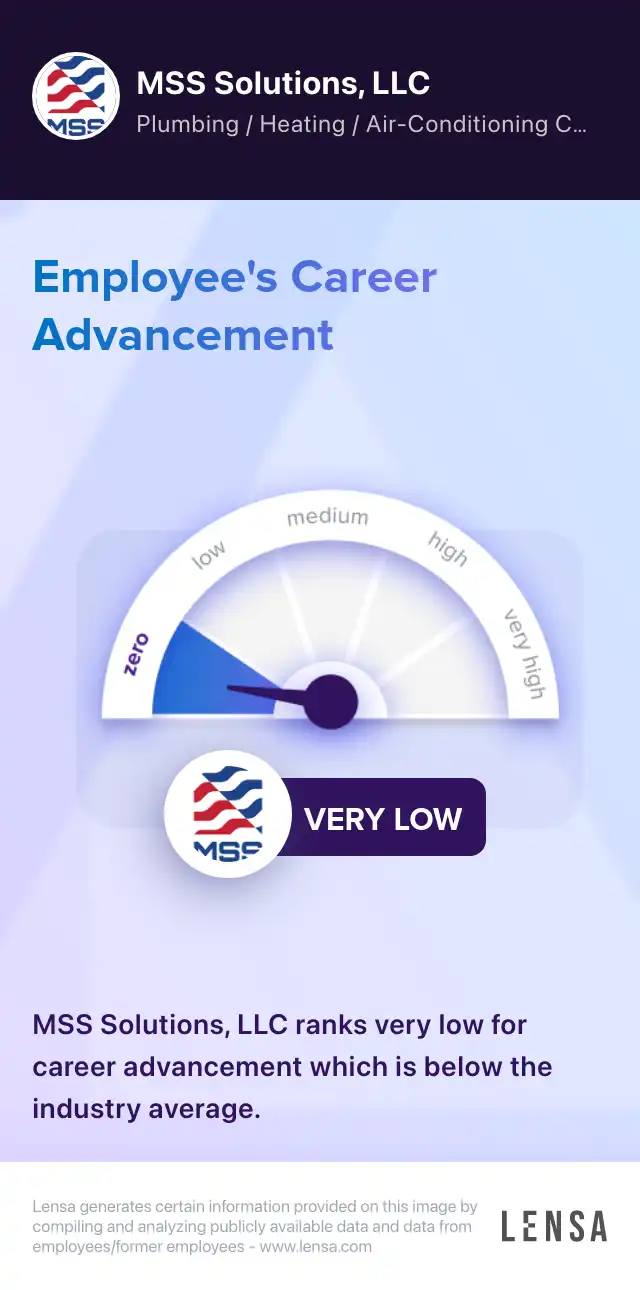 MSS

MSS Solutions, LLC
Plumbing / Heating / Air-Conditioning C...

Employee's Career Advancement

zero
low
medium
high
very high

MSS

VERY LOW

MSS Solutions, LLC ranks very low for career advancement which is below the industry average.

Lensa generates certain information provided on this image by compiling and analyzing publicly available data and data from employees/former employees - www.lensa.com

LENSA