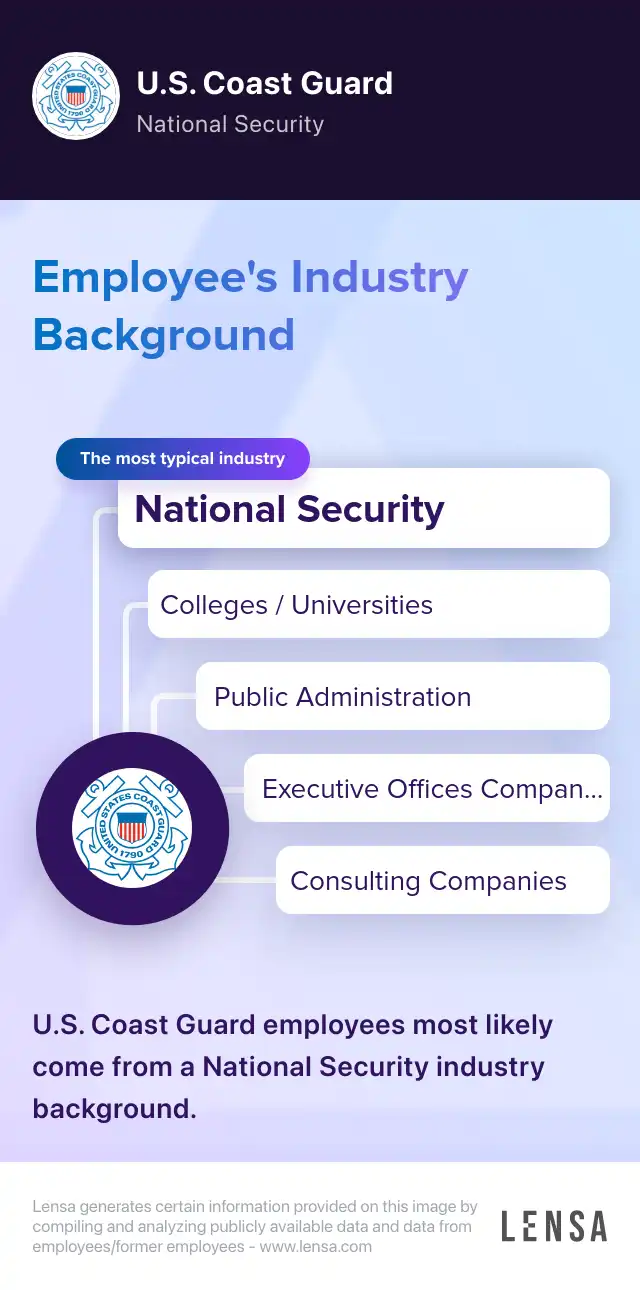 UNITED STATES COAST GUARD 1790

U.S. Coast Guard
National Security

Employee's Industry Background

The most typical industry
National Security
Colleges / Universities
Public Administration
Executive Offices Compan...
Consulting Companies

UNITED STATES COAST GUARD 1790

U.S. Coast Guard employees most likely come from a National Security industry background.

Lensa generates certain information provided on this image by compiling and analyzing publicly available data and data from employees/former employees - www.lensa.com

LENSA