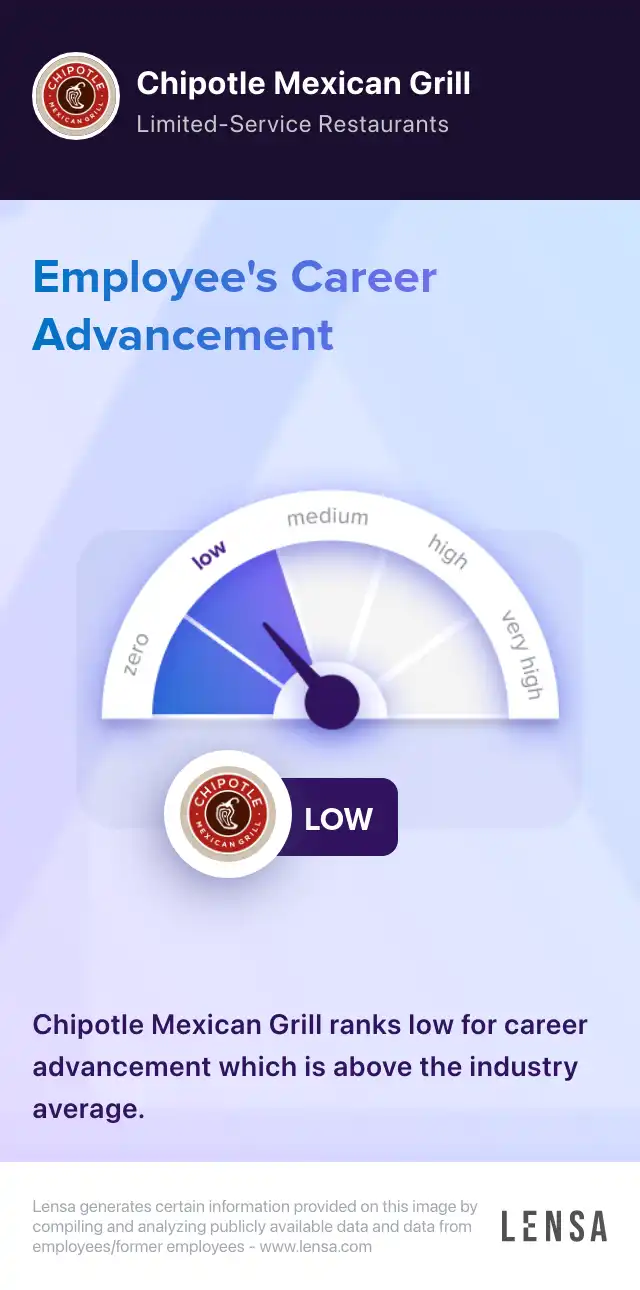 CHIPOTLE MEXICAN GRILL

Chipotle Mexican Grill

Limited-Service Restaurants

Employee's Career Advancement

zero
low
medium
high
very high

CHIPOTLE MEXICAN GRILL

LOW

Chipotle Mexican Grill ranks low for career advancement which is above the industry average.

Lensa generates certain information provided on this image by compiling and analyzing publicly available data and data from employees/former employees - www.lensa.com

LENSA