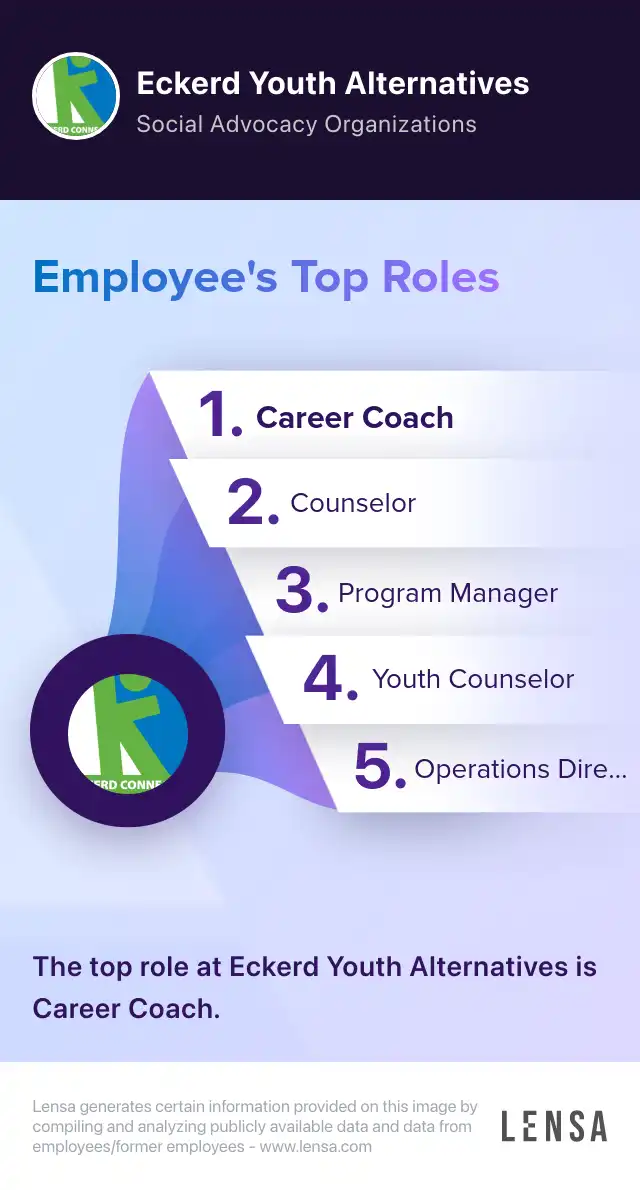 ERD CONNE

Eckerd Youth Alternatives
Social Advocacy Organizations

Employee's Top Roles

1. Career Coach
2. Counselor
3. Program Manager
4. Youth Counselor
5. Operations Dire...

ERD CONNE

The top role at Eckerd Youth Alternatives is Career Coach.

Lensa generates certain information provided on this image by compiling and analyzing publicly available data and data from employees/former employees - www.lensa.com

LENSA