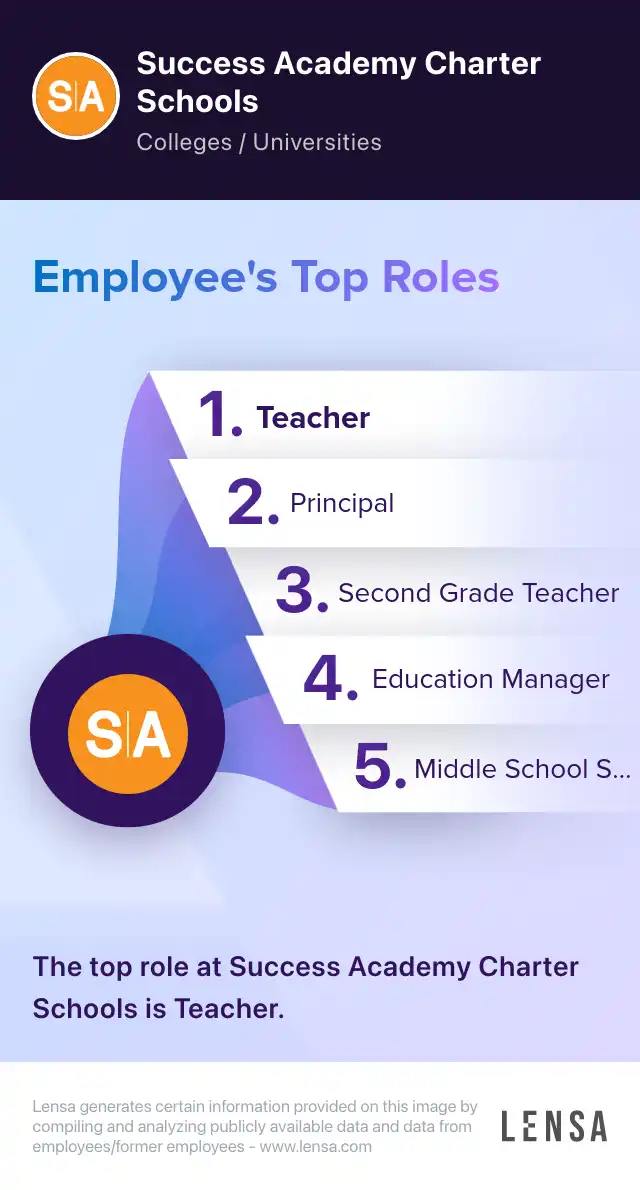 S|A

Success Academy Charter Schools

Colleges / Universities

Employee's Top Roles

1. Teacher

2. Principal

3. Second Grade Teacher

4. Education Manager

5. Middle School S...

S|A

The top role at Success Academy Charter Schools is Teacher.

Lensa generates certain information provided on this image by compiling and analyzing publicly available data and data from employees/former employees - www.lensa.com

LENSA