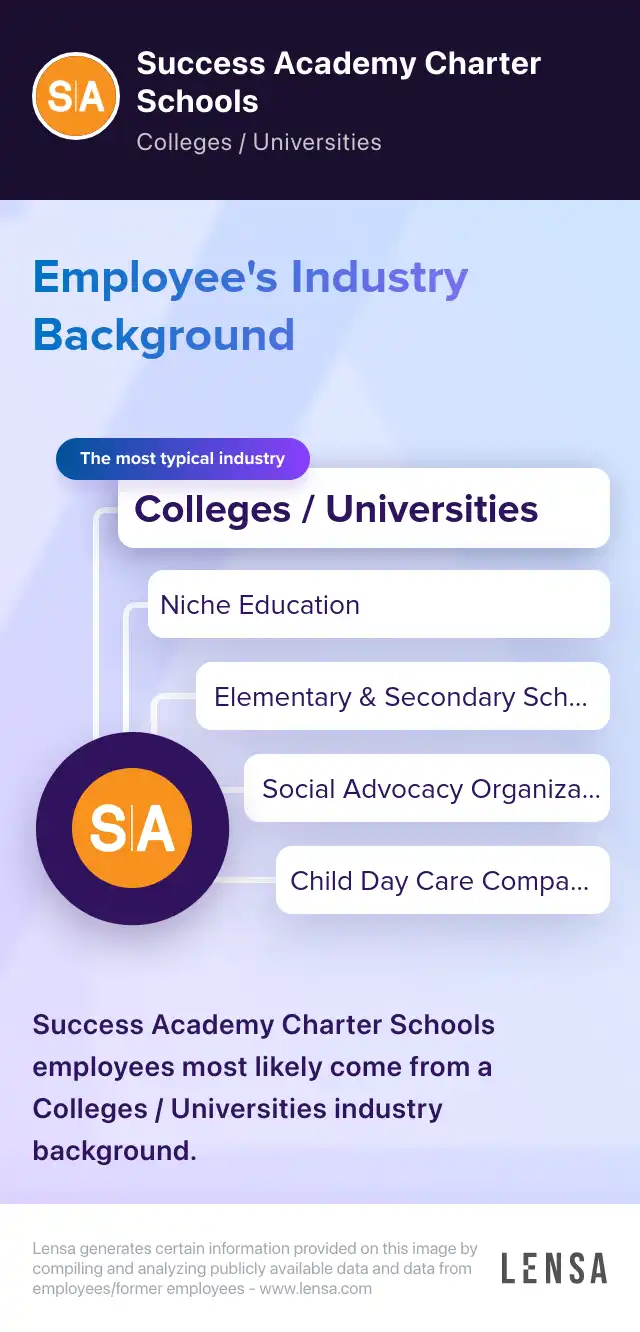 S|A

Success Academy Charter Schools

Colleges / Universities

Employee's Industry Background

The most typical industry

Colleges / Universities

Niche Education

Elementary & Secondary Sch...

Social Advocacy Organiza...

Child Day Care Compa...

S|A

Success Academy Charter Schools employees most likely come from a Colleges / Universities industry background.

Lensa generates certain information provided on this image by compiling and analyzing publicly available data and data from employees/former employees - www.lensa.com

LENSA