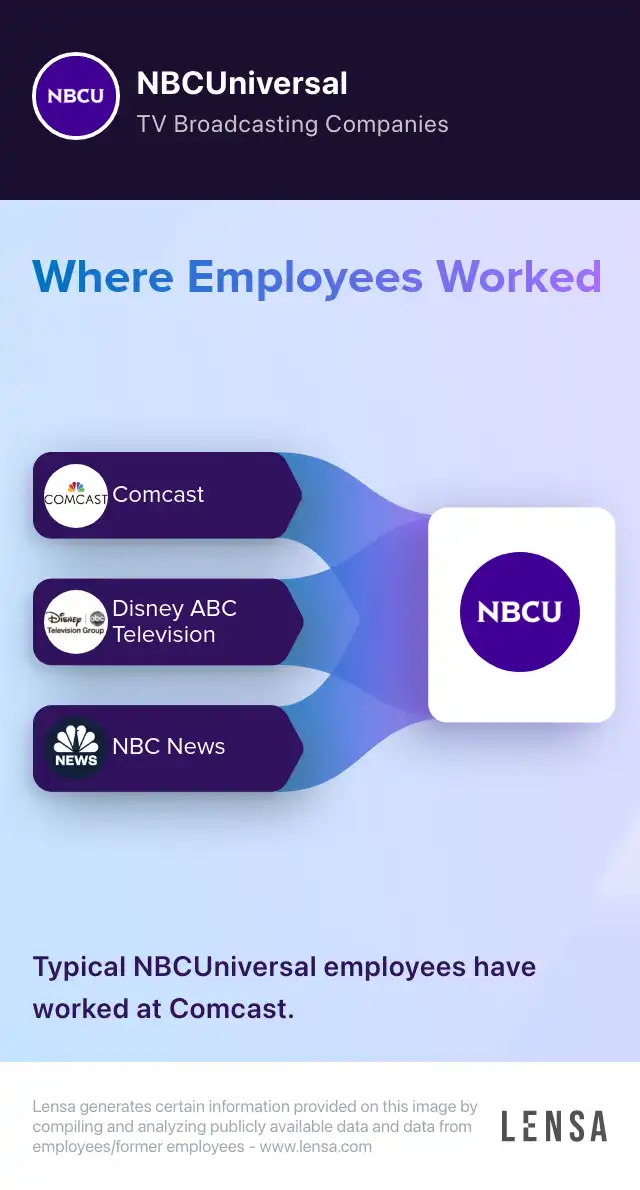 NBCU
NBCUniversal
TV Broadcasting Companies

Where Employees Worked

COMCAST Comcast

Disney Television Group abc Disney ABC Television

NEWS NBC News

NBCU

Typical NBCUniversal employees have worked at Comcast.

Lensa generates certain information provided on this image by compiling and analyzing publicly available data and data from employees/former employees - www.lensa.com

LENSA