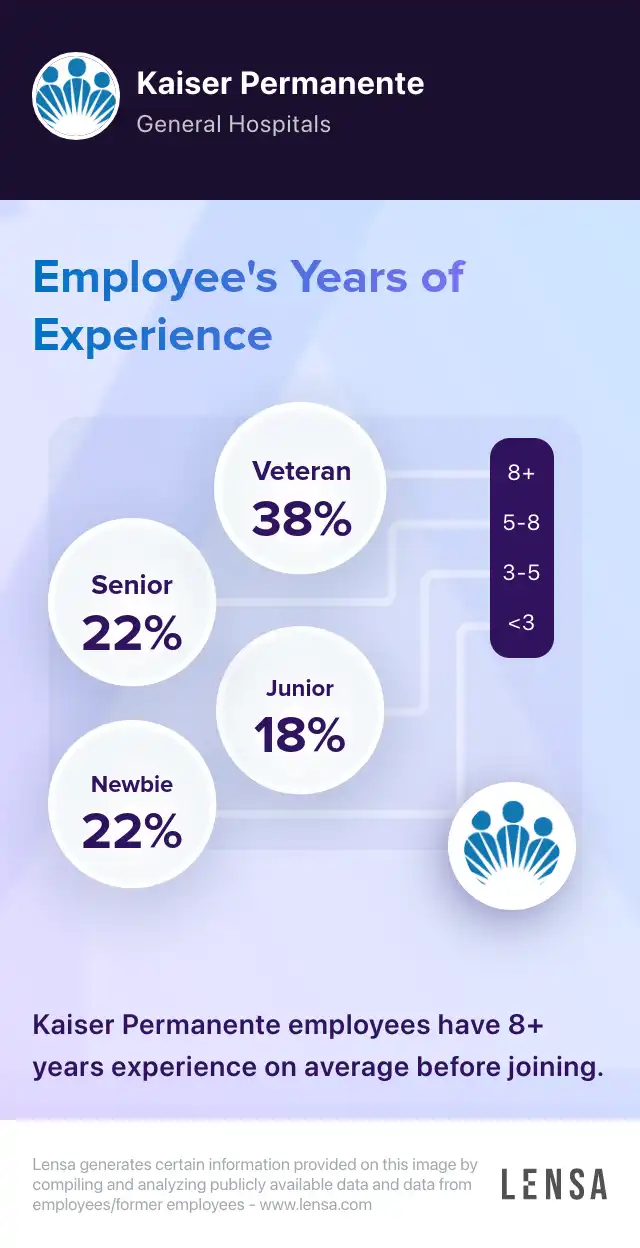 Kaiser Permanente
General Hospitals

Employee's Years of Experience

Veteran
38%

Senior
22%

Junior
18%

Newbie
22%

8+
5-8
3-5
<3

Kaiser Permanente employees have 8+ years experience on average before joining.

Lensa generates certain information provided on this image by compiling and analyzing publicly available data and data from employees/former employees - www.lensa.com

LENSA