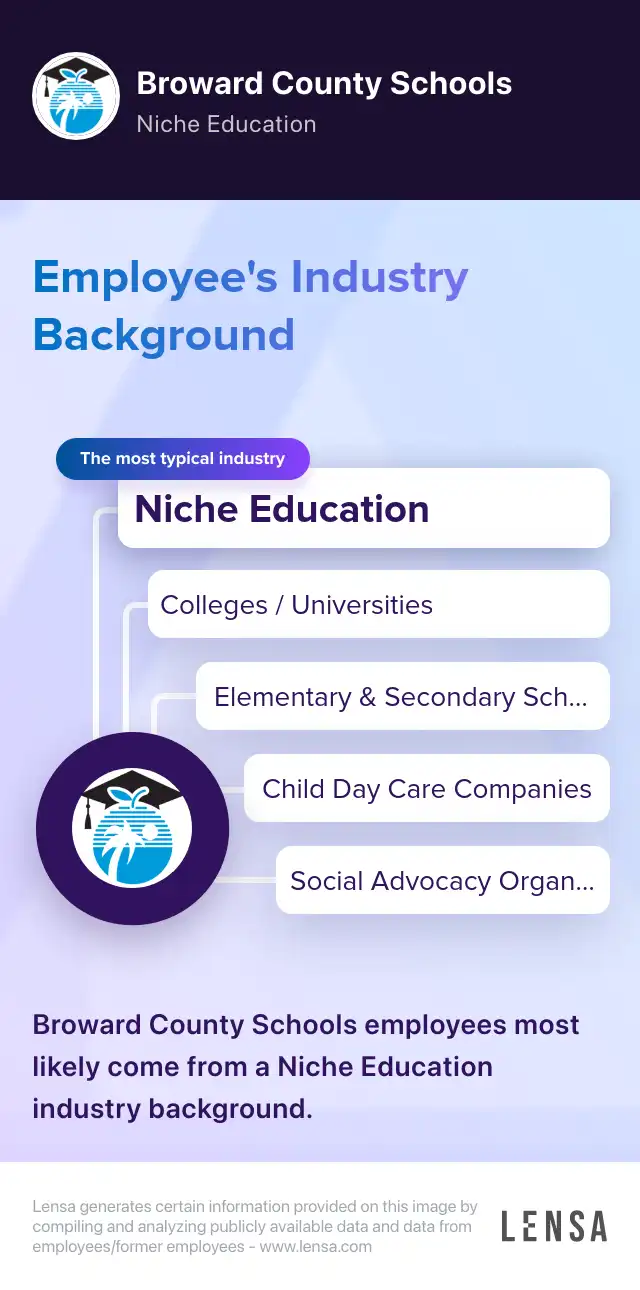 Broward County Schools
Niche Education

Employee's Industry Background

The most typical industry
Niche Education
Colleges / Universities
Elementary & Secondary Sch...
Child Day Care Companies
Social Advocacy Organ...

Broward County Schools employees most likely come from a Niche Education industry background.

Lensa generates certain information provided on this image by compiling and analyzing publicly available data and data from employees/former employees - www.lensa.com

LENSA