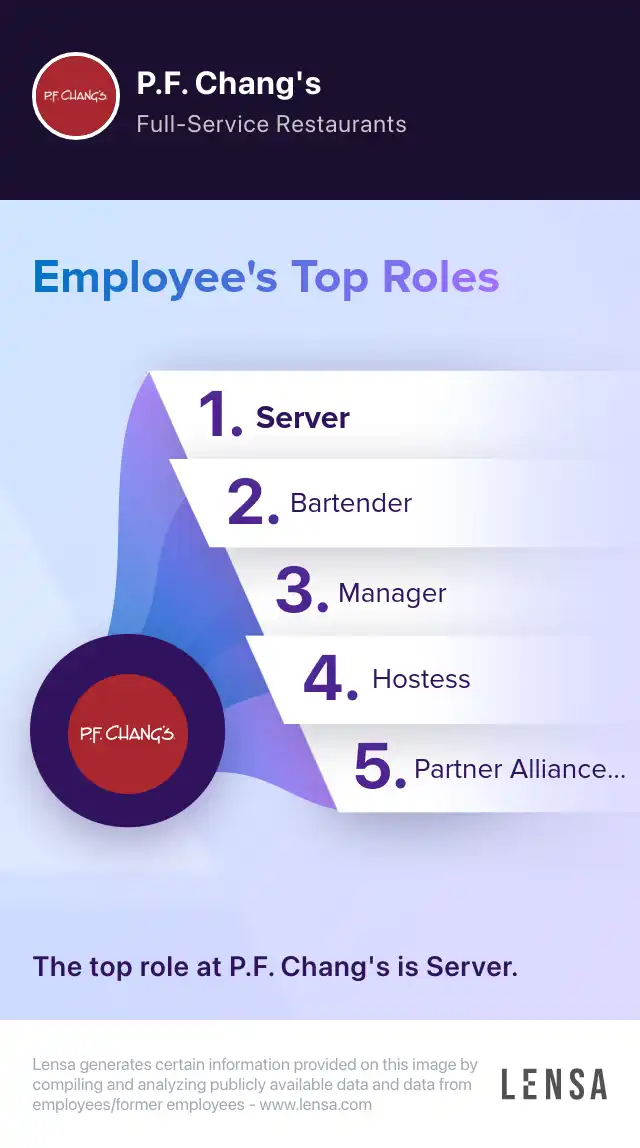 P.F. CHANG'S

P.F. Chang's
Full-Service Restaurants

Employee's Top Roles

1. Server
2. Bartender
3. Manager
4. Hostess
5. Partner Alliance...

P.F. CHANG'S

The top role at P.F. Chang's is Server.

Lensa generates certain information provided on this image by compiling and analyzing publicly available data and data from employees/former employees - www.lensa.com

LENSA