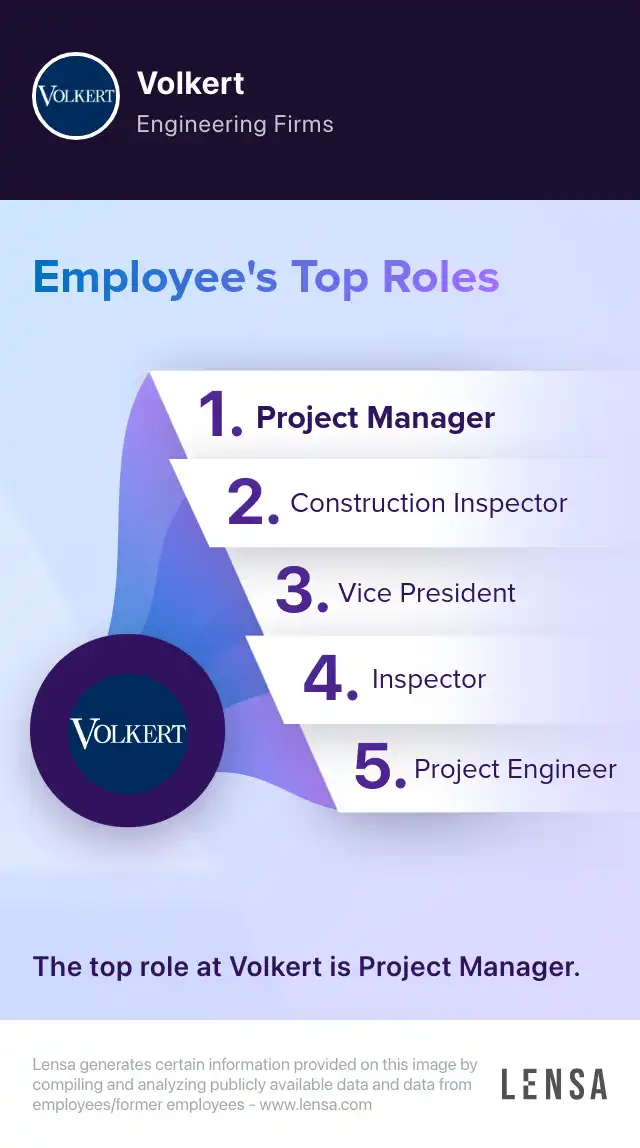 VOLKERT

Volkert

Engineering Firms

Employee's Top Roles

1. Project Manager

2. Construction Inspector

3. Vice President

4. Inspector

5. Project Engineer

VOLKERT

The top role at Volkert is Project Manager.

Lensa generates certain information provided on this image by compiling and analyzing publicly available data and data from employees/former employees - www.lensa.com

LENSA