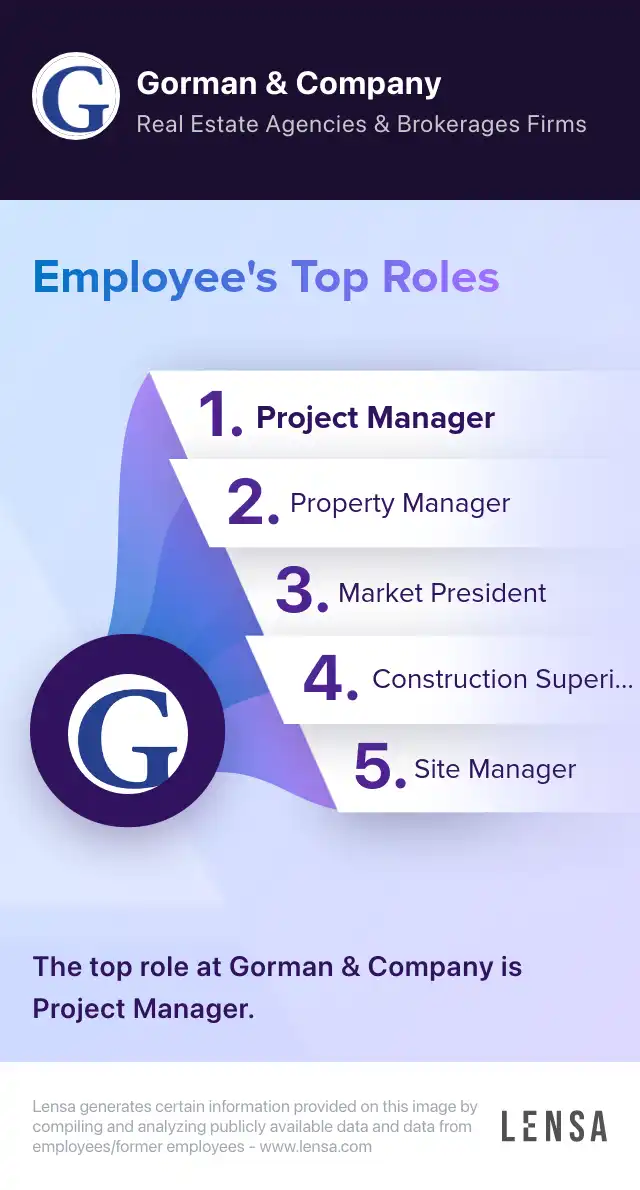 G

Gorman & Company

Real Estate Agencies & Brokerages Firms

Employee's Top Roles

1. Project Manager

2. Property Manager

3. Market President

4. Construction Superi...

5. Site Manager

G

The top role at Gorman & Company is Project Manager.

Lensa generates certain information provided on this image by compiling and analyzing publicly available data and data from employees/former employees - www.lensa.com

LENSA