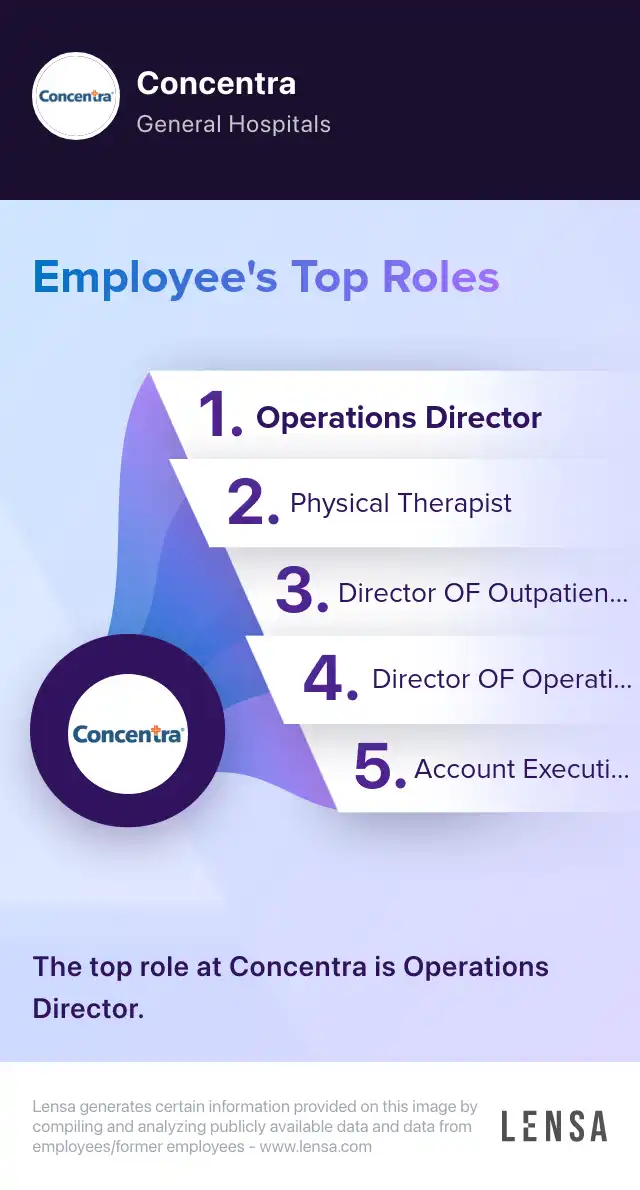 Concentra

Concentra
General Hospitals

Employee's Top Roles

1. Operations Director
2. Physical Therapist
3. Director OF Outpatien...
4. Director OF Operati...
5. Account Executi...

Concentra

The top role at Concentra is Operations Director.

Lensa generates certain information provided on this image by compiling and analyzing publicly available data and data from employees/former employees - www.lensa.com

LENSA