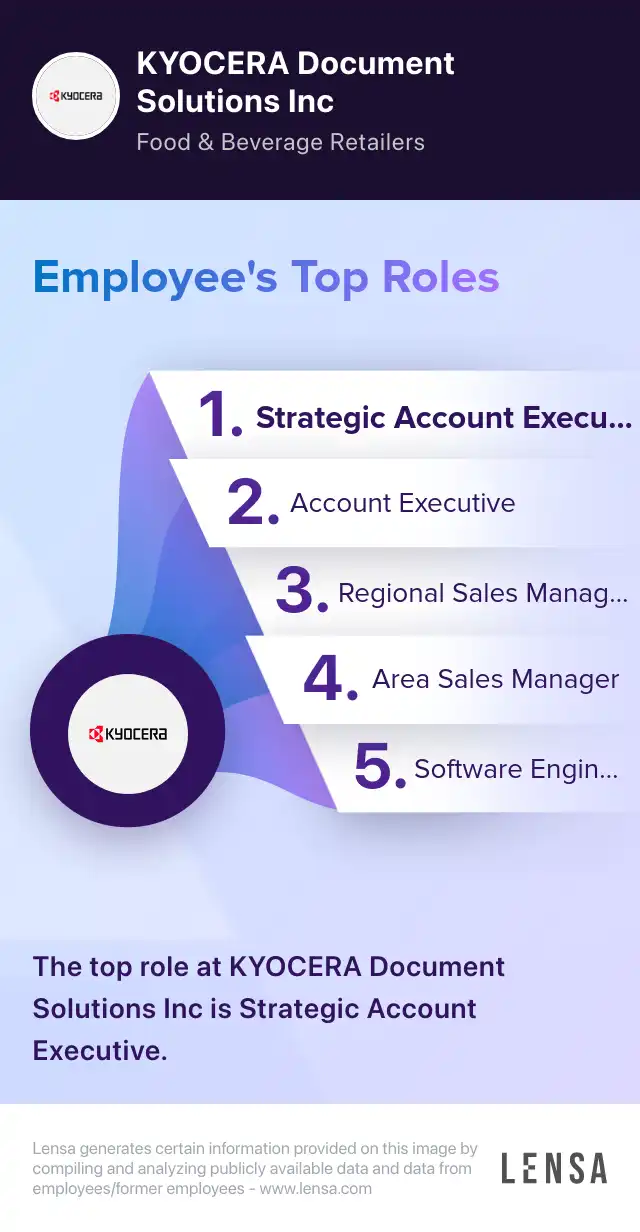 KYOCERA

KYOCERA Document Solutions Inc

Food & Beverage Retailers

Employee's Top Roles

1. Strategic Account Execu...

2. Account Executive

3. Regional Sales Manag...

4. Area Sales Manager

5. Software Engin...

KYOCERA

The top role at KYOCERA Document Solutions Inc is Strategic Account Executive.

Lensa generates certain information provided on this image by compiling and analyzing publicly available data and data from employees/former employees - www.lensa.com

LENSA