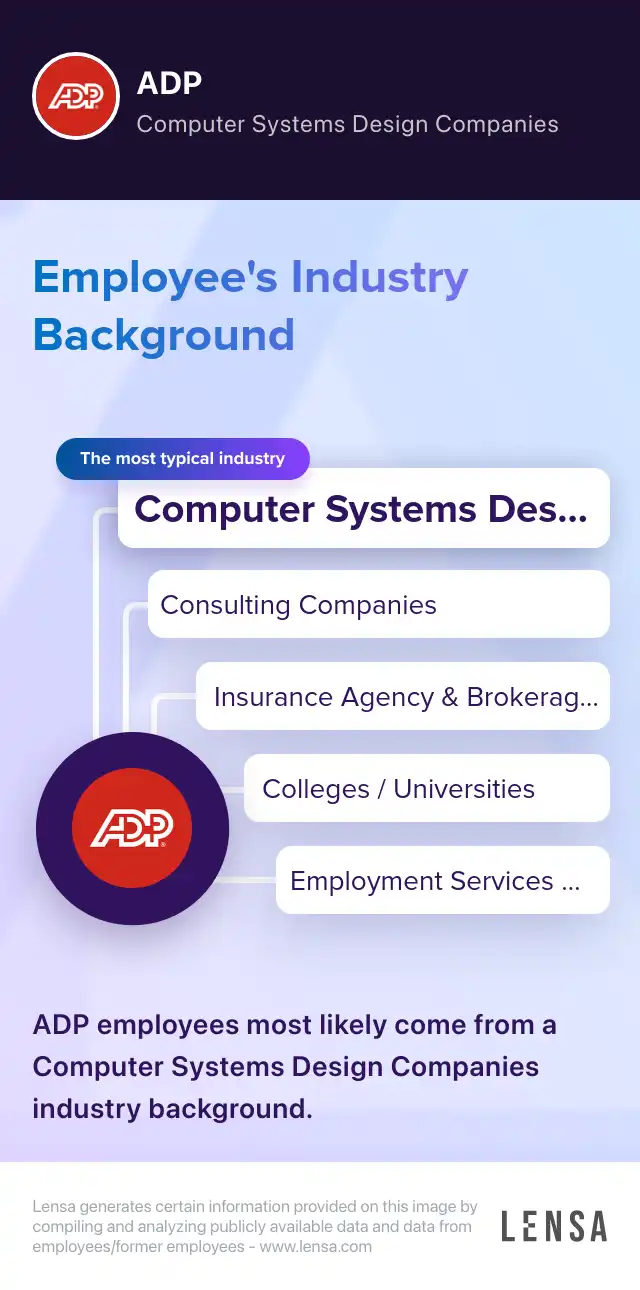 ADP

ADP
Computer Systems Design Companies

Employee's Industry Background

The most typical industry

Computer Systems Des...

Consulting Companies

Insurance Agency & Brokerag...

Colleges / Universities

Employment Services ...

ADP

ADP employees most likely come from a Computer Systems Design Companies industry background.

Lensa generates certain information provided on this image by compiling and analyzing publicly available data and data from employees/former employees - www.lensa.com

LENSA