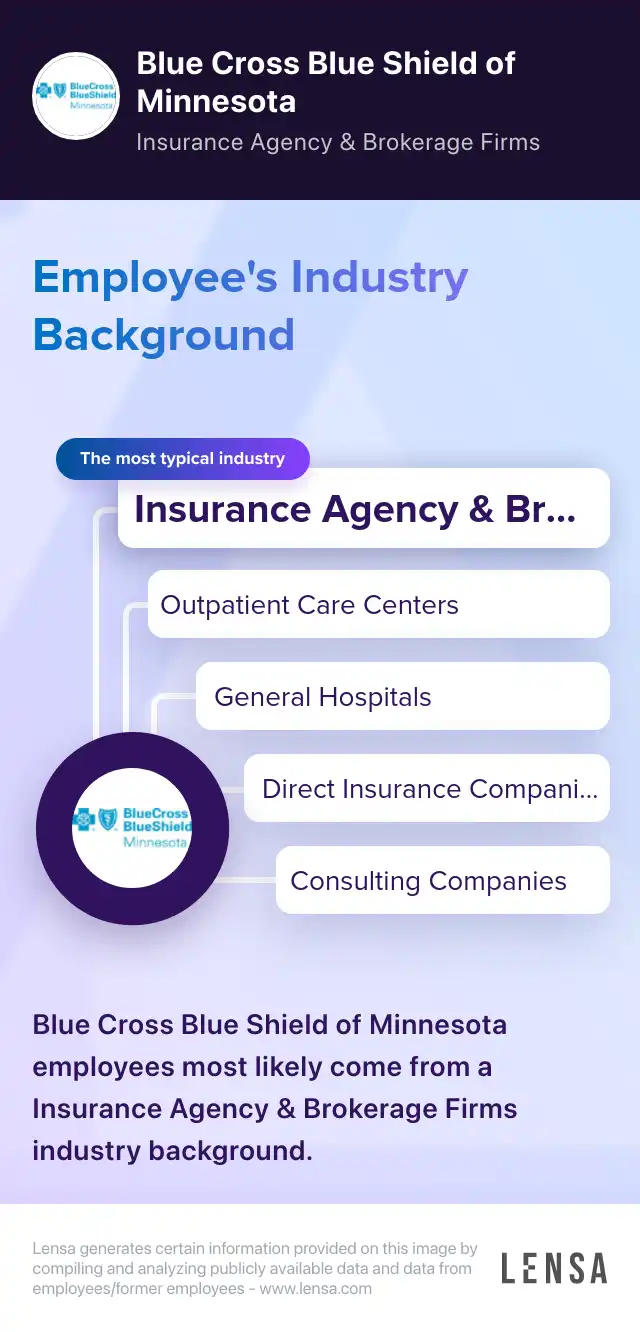 BlueCross BlueShield Minnesota

Blue Cross Blue Shield of Minnesota

Insurance Agency & Brokerage Firms

Employee's Industry Background

The most typical industry

Insurance Agency & Br...

Outpatient Care Centers

General Hospitals

Direct Insurance Compani...

Consulting Companies

BlueCross BlueShield Minnesota

Blue Cross Blue Shield of Minnesota employees most likely come from a Insurance Agency & Brokerage Firms industry background.

Lensa generates certain information provided on this image by compiling and analyzing publicly available data and data from employees/former employees - www.lensa.com

LENSA