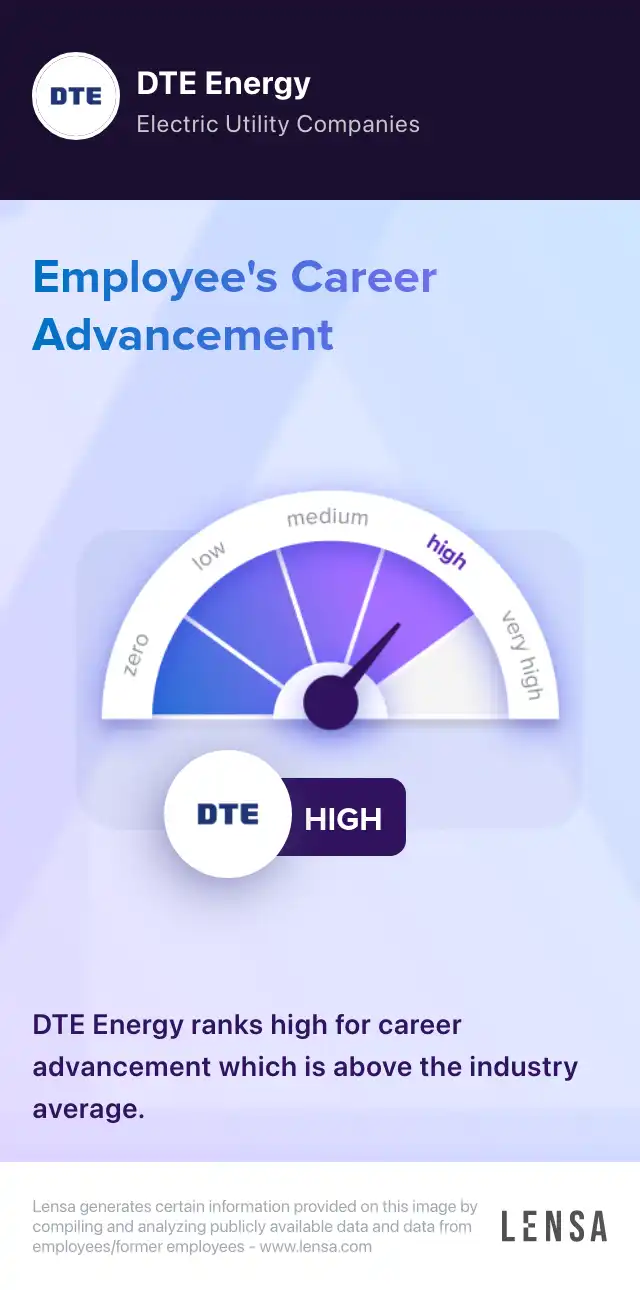 DTE

DTE Energy

Electric Utility Companies

Employee's Career Advancement

zero

low

medium

high

very high

DTE

HIGH

DTE Energy ranks high for career advancement which is above the industry average.

Lensa generates certain information provided on this image by compiling and analyzing publicly available data and data from employees/former employees - www.lensa.com

LENSA