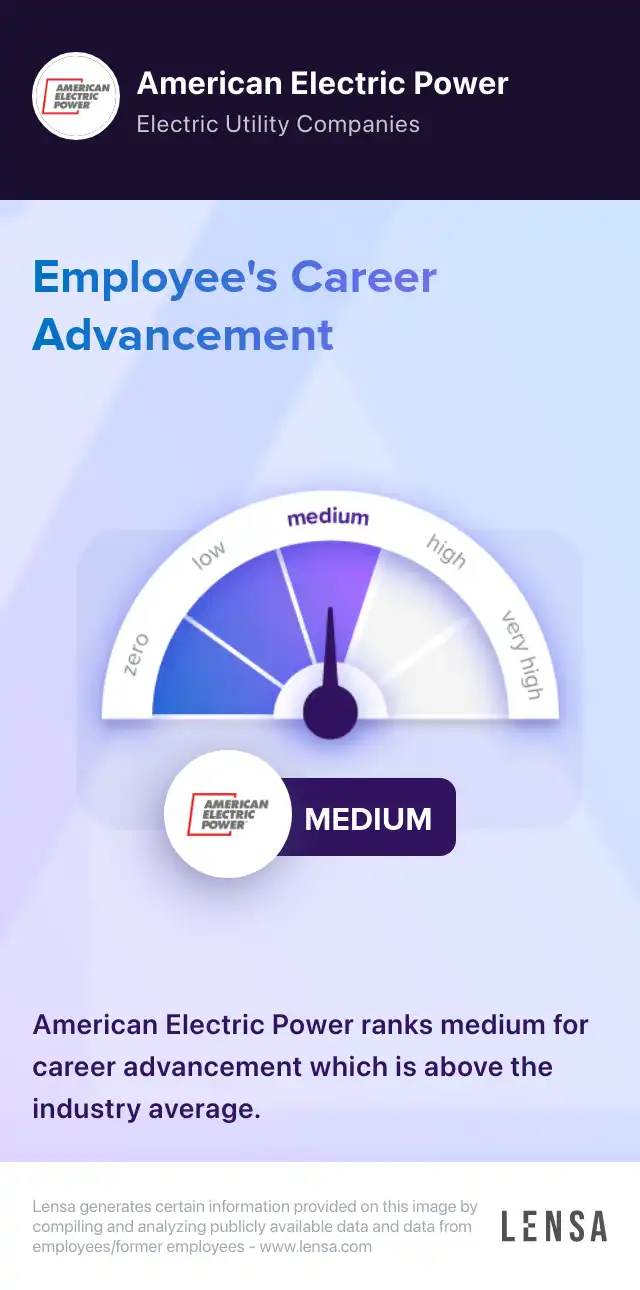 AMERICAN ELECTRIC POWER

American Electric Power
Electric Utility Companies

Employee's Career Advancement

zero
low
medium
high
very high

AMERICAN ELECTRIC POWER
MEDIUM

American Electric Power ranks medium for career advancement which is above the industry average.

Lensa generates certain information provided on this image by compiling and analyzing publicly available data and data from employees/former employees - www.lensa.com

LENSA