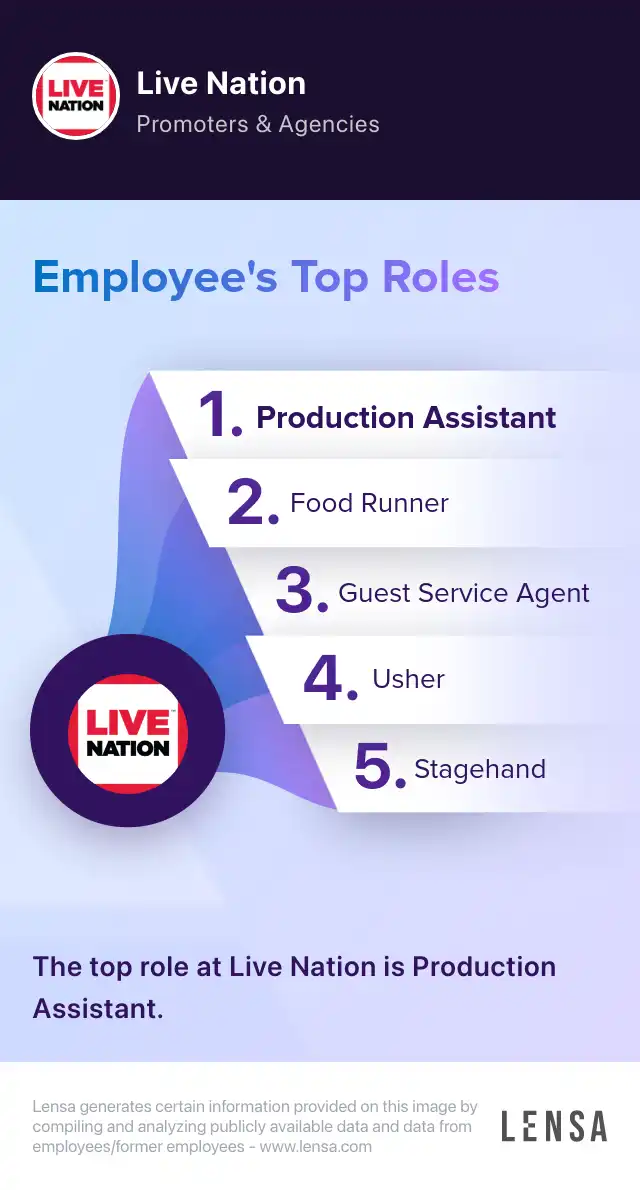 LIVE NATION

Live Nation

Promoters & Agencies

Employee's Top Roles

1. Production Assistant

2. Food Runner

3. Guest Service Agent

4. Usher

5. Stagehand

LIVE NATION

The top role at Live Nation is Production Assistant.

Lensa generates certain information provided on this image by compiling and analyzing publicly available data and data from employees/former employees - www.lensa.com

LENSA