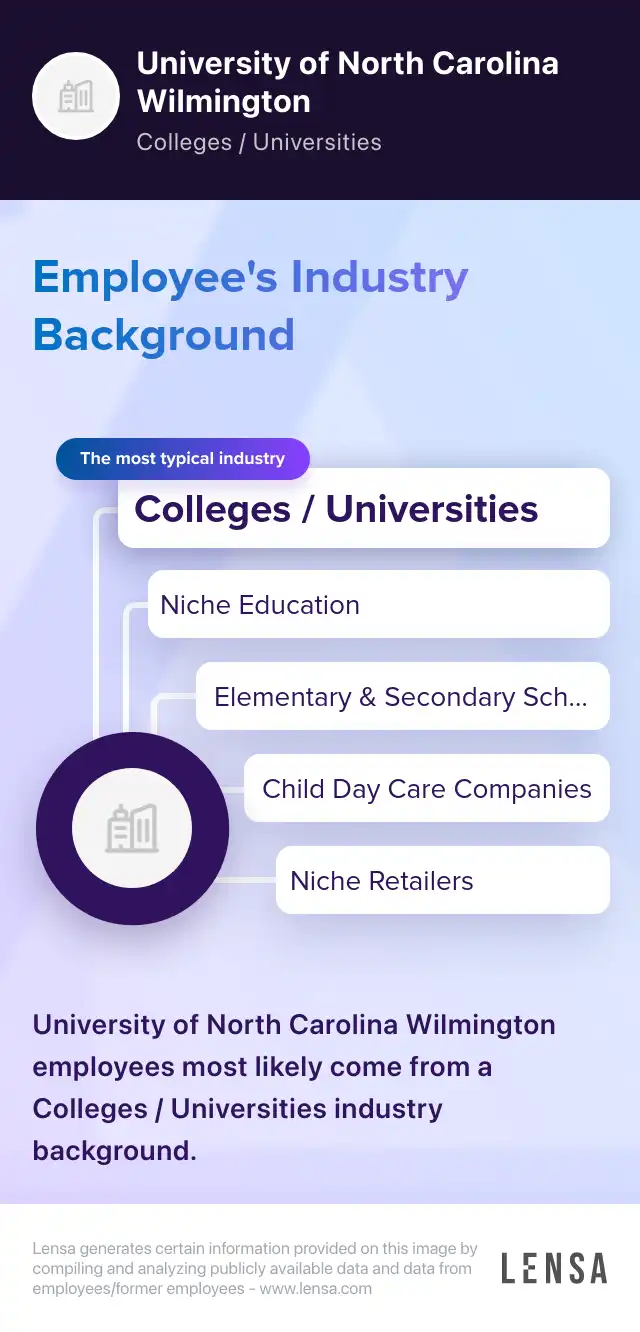 University of North Carolina Wilmington
Colleges / Universities

Employee's Industry Background

The most typical industry
Colleges / Universities
Niche Education
Elementary & Secondary Sch...
Child Day Care Companies
Niche Retailers

University of North Carolina Wilmington employees most likely come from a Colleges / Universities industry background.

Lensa generates certain information provided on this image by compiling and analyzing publicly available data and data from employees/former employees - www.lensa.com

LENSA