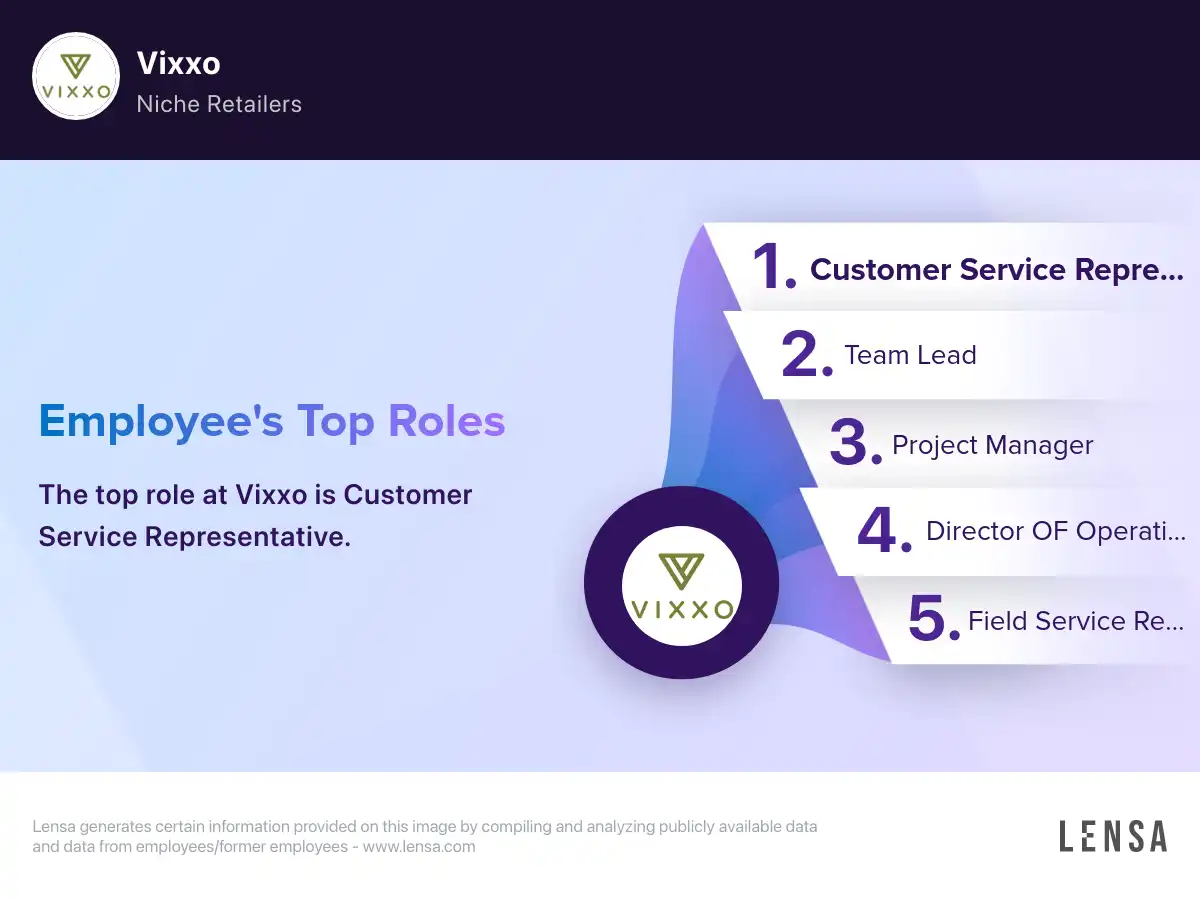 VIXXO

Vixxo

Niche Retailers

Employee's Top Roles

The top role at Vixxo is Customer Service Representative.

1. Customer Service Repre...

2. Team Lead

3. Project Manager

4. Director OF Operati...

5. Field Service Re...

VIXXO

Lensa generates certain information provided on this image by compiling and analyzing publicly available data and data from employees/former employees - www.lensa.com

LENSA