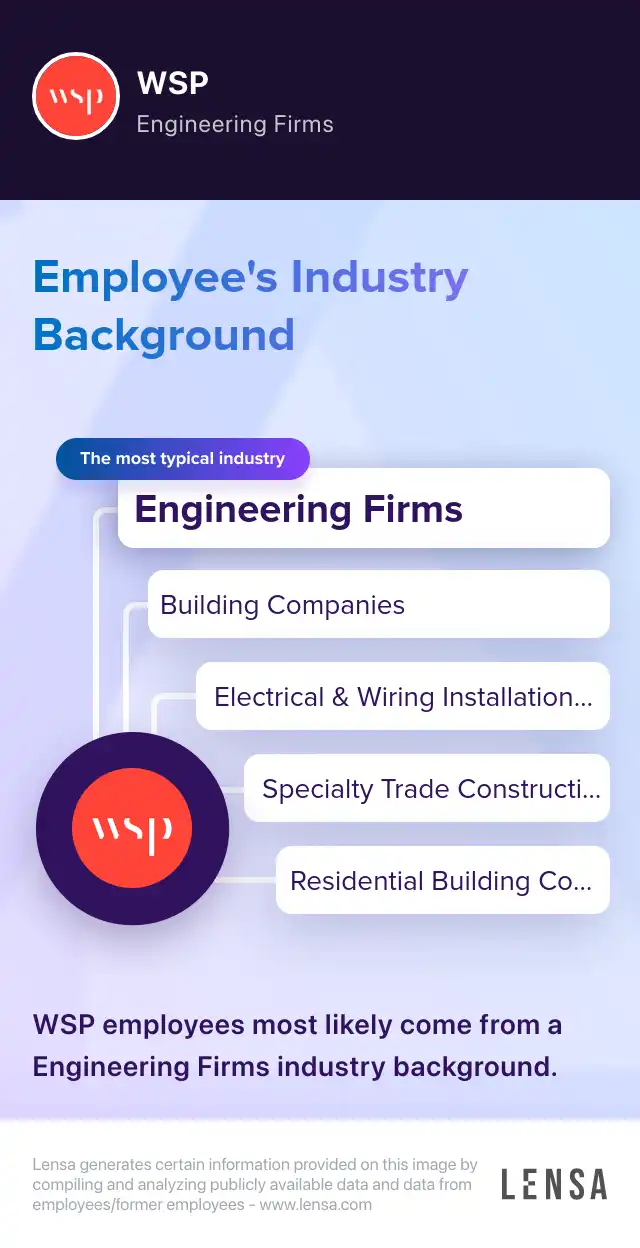 wsp

WSP
Engineering Firms

Employee's Industry Background

The most typical industry

Engineering Firms

Building Companies

Electrical & Wiring Installation...

Specialty Trade Constructi...

Residential Building Co...

wsp

WSP employees most likely come from a Engineering Firms industry background.

Lensa generates certain information provided on this image by compiling and analyzing publicly available data and data from employees/former employees - www.lensa.com

LENSA