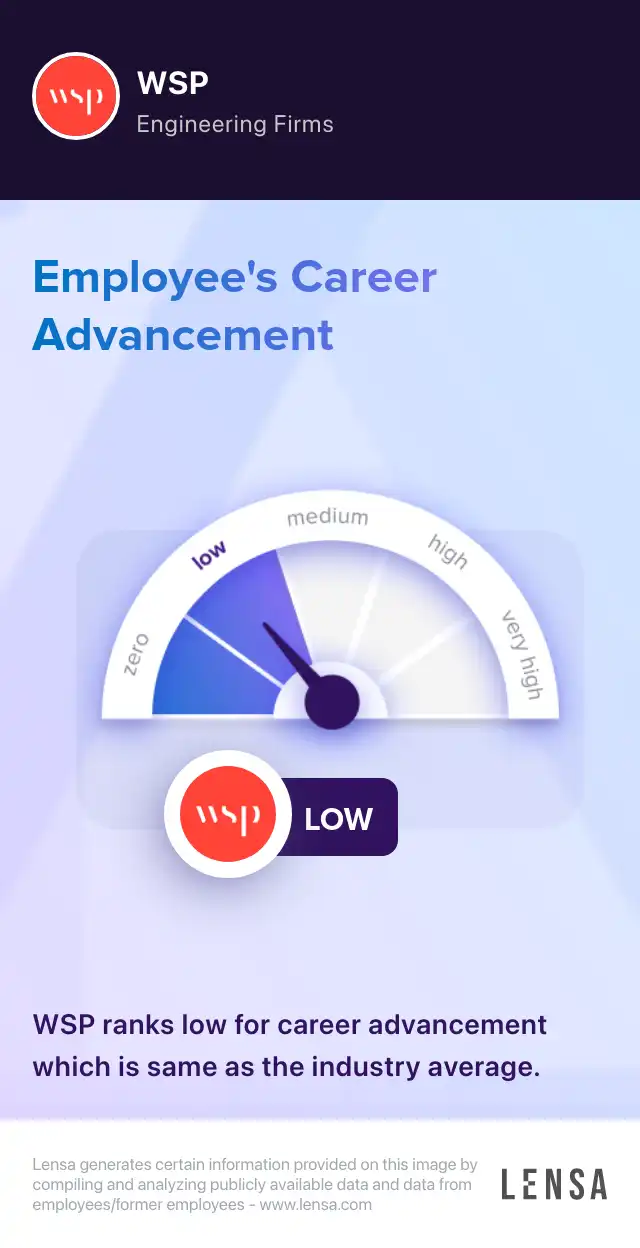 wsp

WSP
Engineering Firms

Employee's Career Advancement

zero
low
medium
high
very high

wsp
LOW

WSP ranks low for career advancement which is same as the industry average.

Lensa generates certain information provided on this image by compiling and analyzing publicly available data and data from employees/former employees - www.lensa.com

LENSA