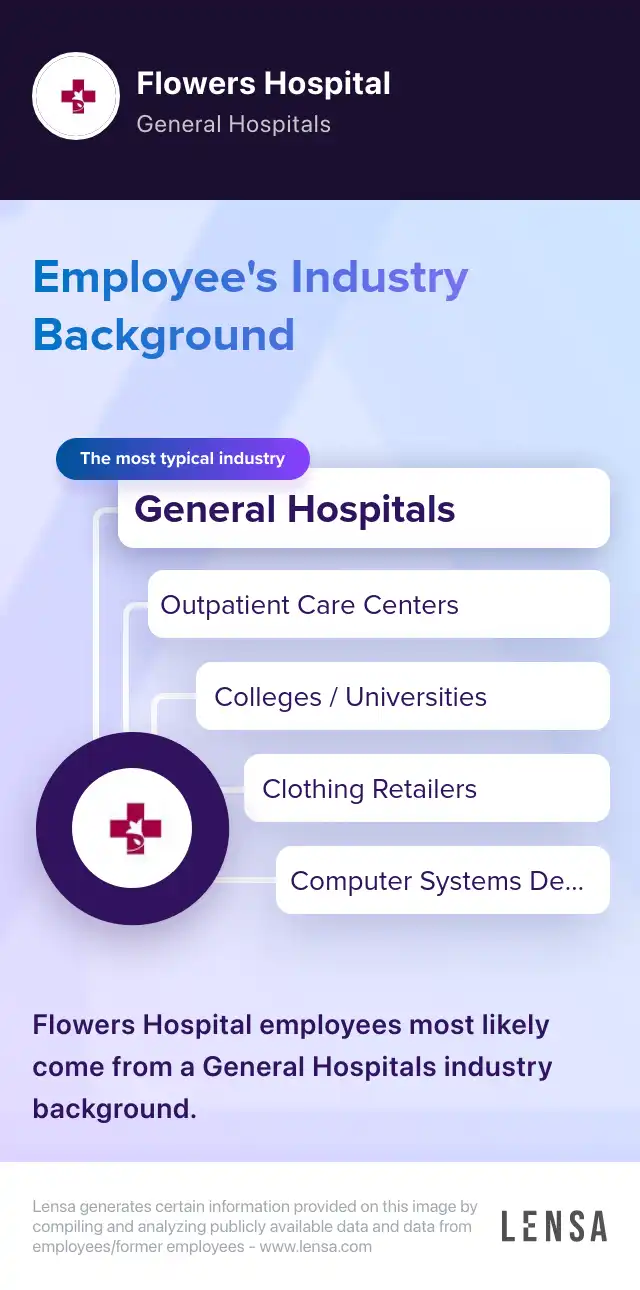 Flowers Hospital
General Hospitals

Employee's Industry Background

The most typical industry
General Hospitals
Outpatient Care Centers
Colleges / Universities
Clothing Retailers
Computer Systems De...

Flowers Hospital employees most likely come from a General Hospitals industry background.

Lensa generates certain information provided on this image by compiling and analyzing publicly available data and data from employees/former employees - www.lensa.com

LENSA